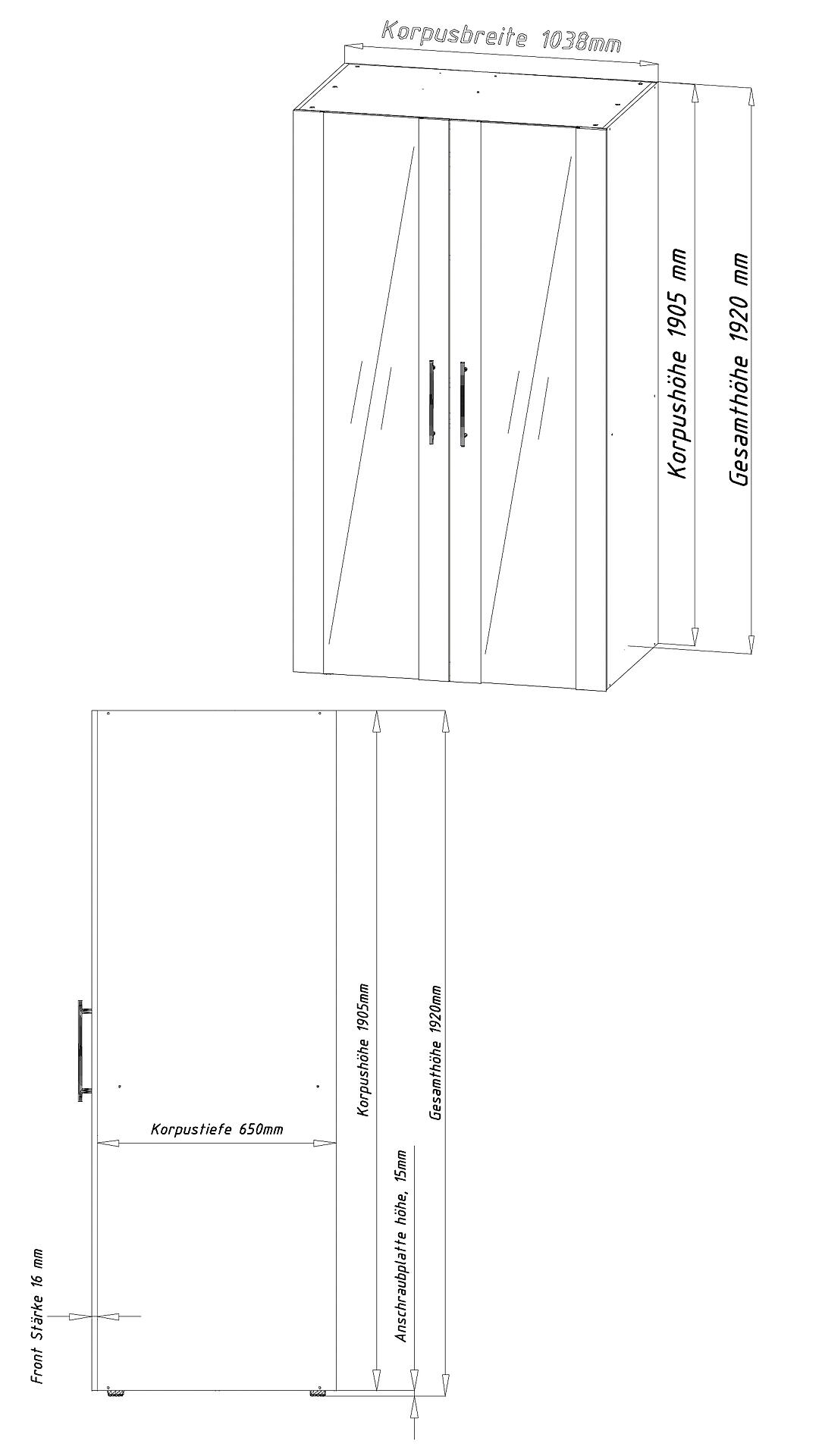 Korpusbreite 1038mm

Korpushöhe 1905 mm

Gesamthöhe 1920 mm

Korpustiefe 650mm

Korpushöhe 1905mm

Gesamthöhe 1920mm

Anschraubplatte höhe, 15mm

Front Stärke 16 mm