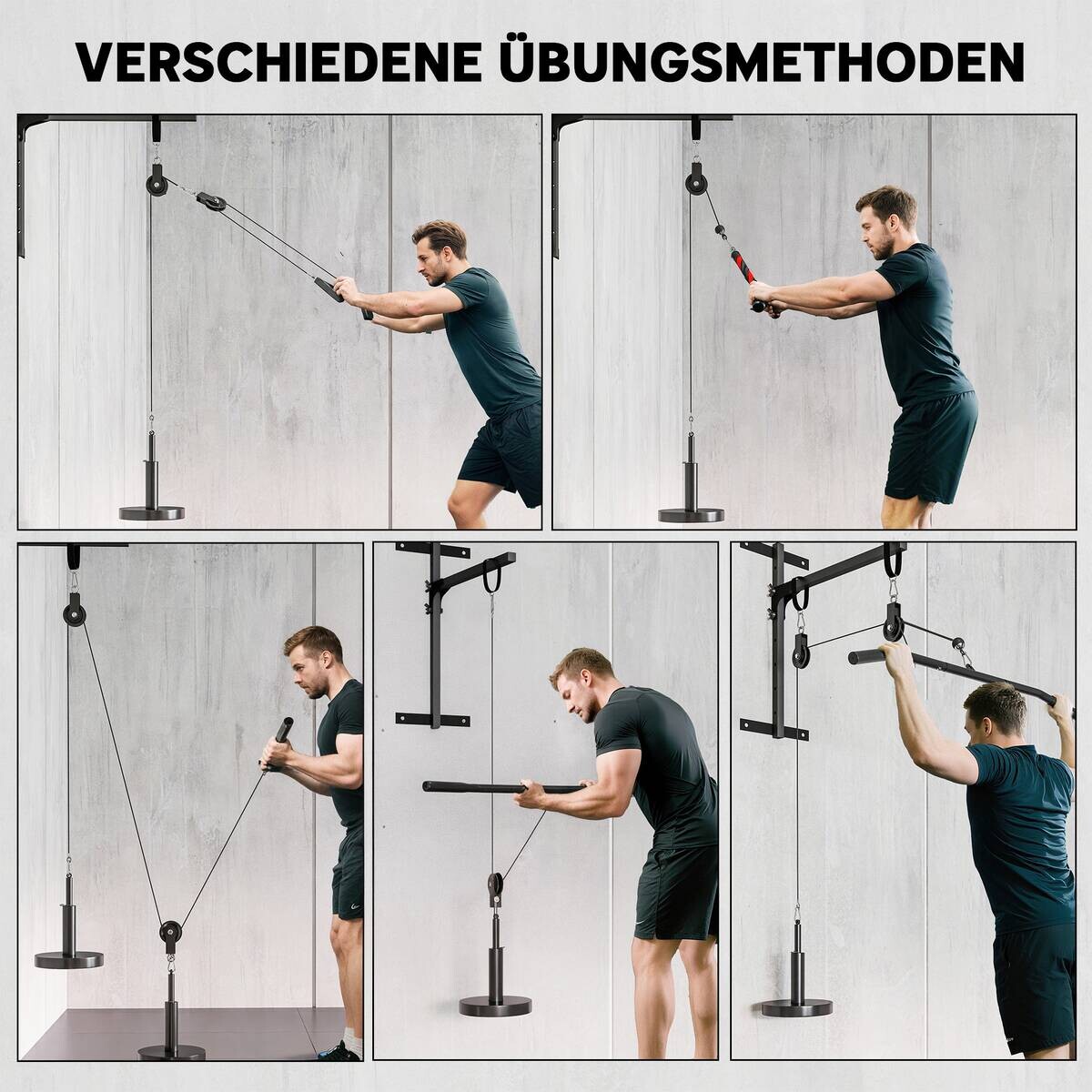 VERSCHIEDENE ÜBUNGSMETHODEN