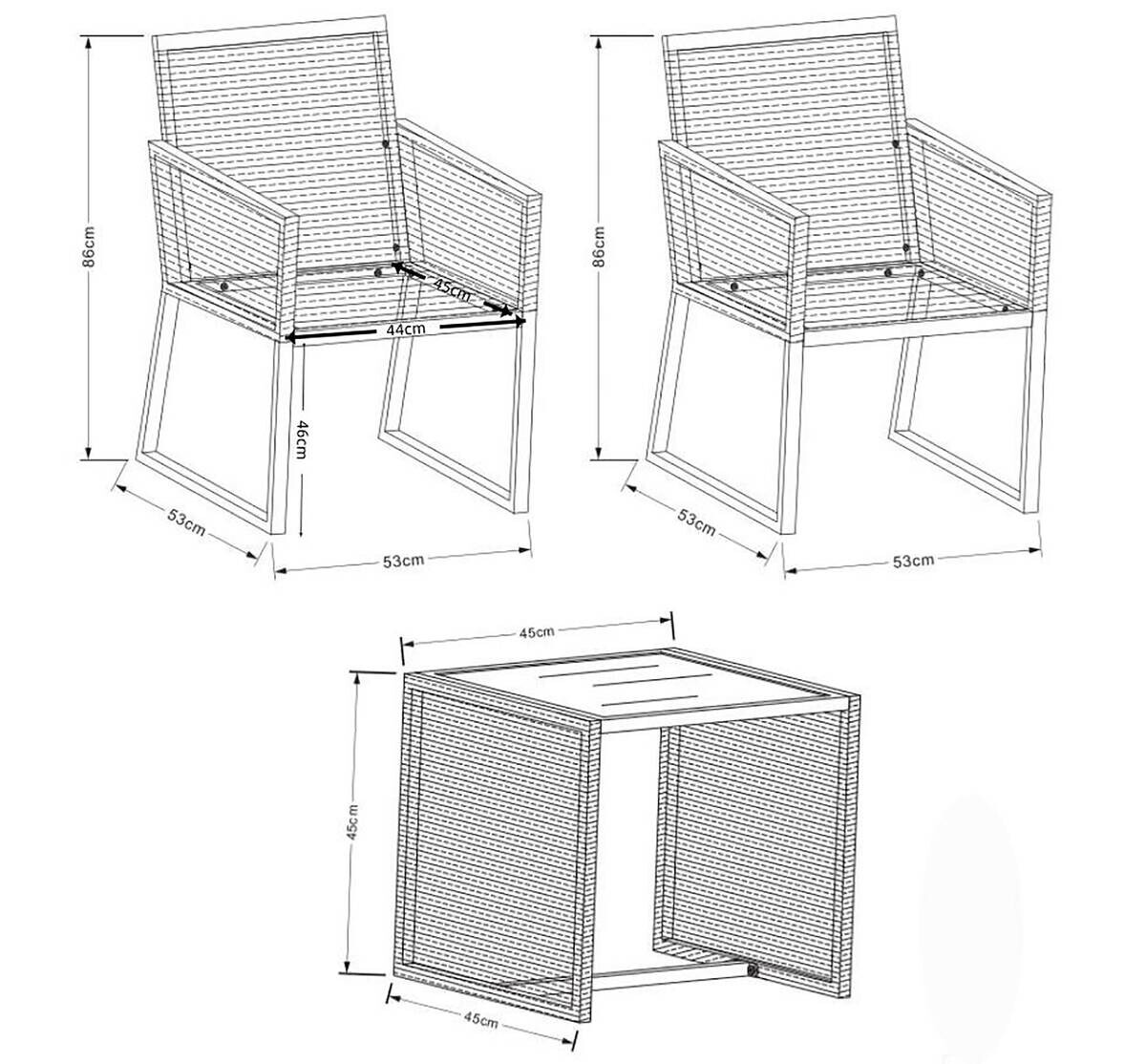 86cm

45cm

44cm

46cm

53cm

53cm

86cm

53cm

53cm

45cm

45cm

45cm