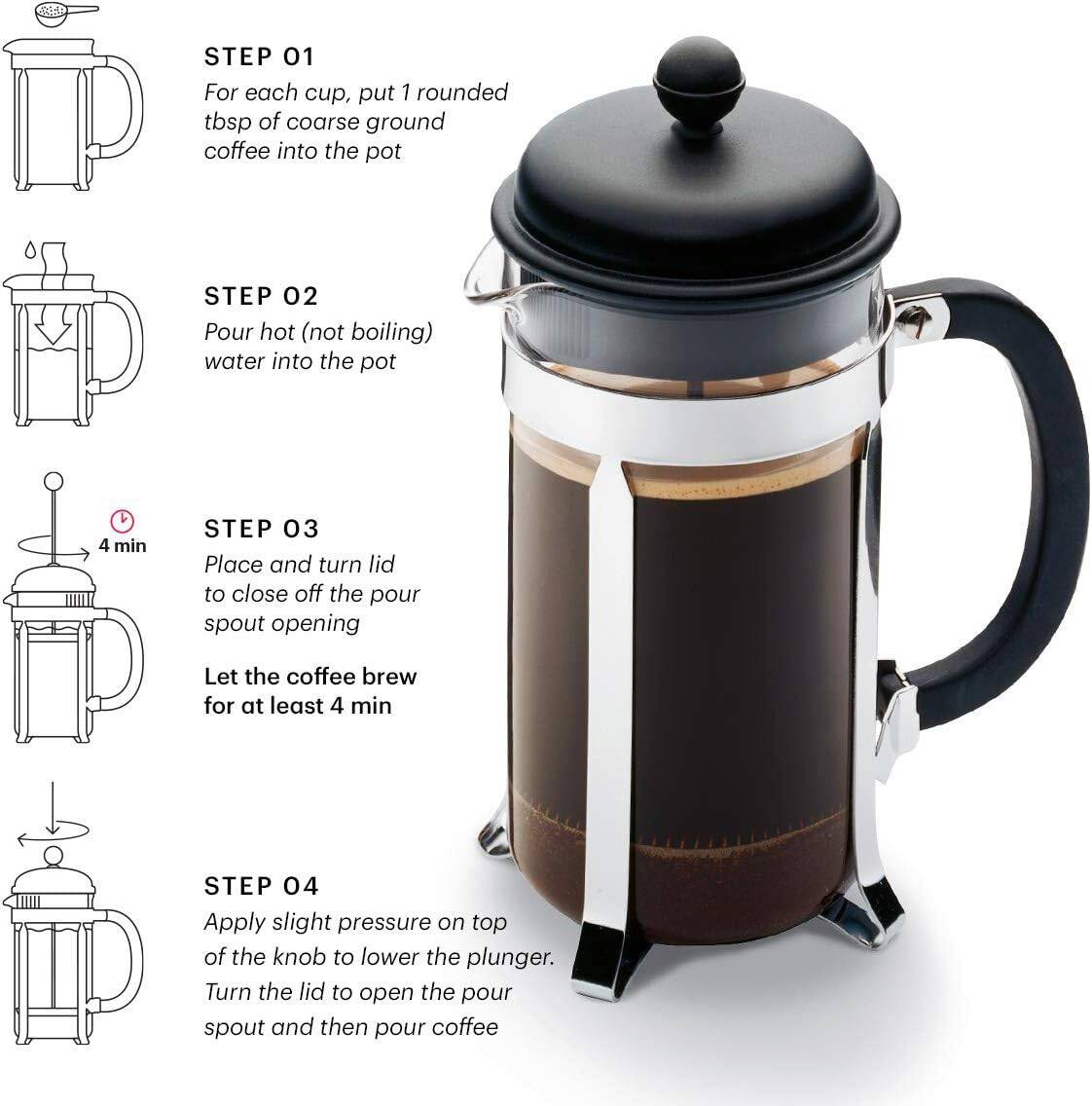 STEP 01
For each cup, put 1 rounded tbsp of coarse ground coffee into the pot

STEP 02
Pour hot (not boiling) water into the pot

4 min

STEP 03
Place and turn lid to close off the pour spout opening

Let the coffee brew for at least 4 min

STEP 04
Apply slight pressure on top of the knob to lower the plunger. Turn the lid to open the pour spout and then pour coffee