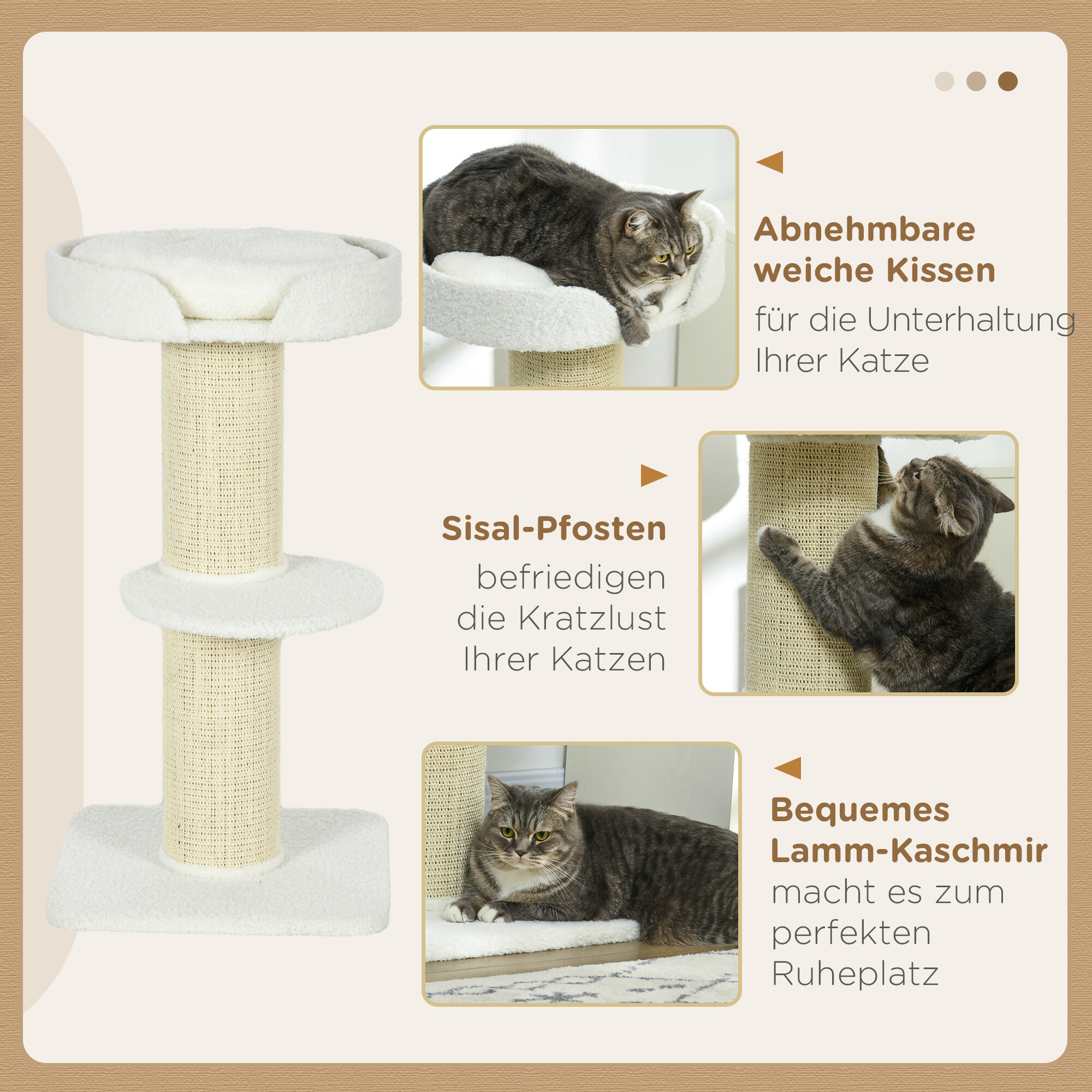 Abnehmbare weiche Kissen
für die Unterhaltung Ihrer Katze

Sisal-Pfosten
befriedigen die Kratzlust Ihrer Katzen

Bequemes Lamm-Kaschmir
macht es zum perfekten Ruheplatz