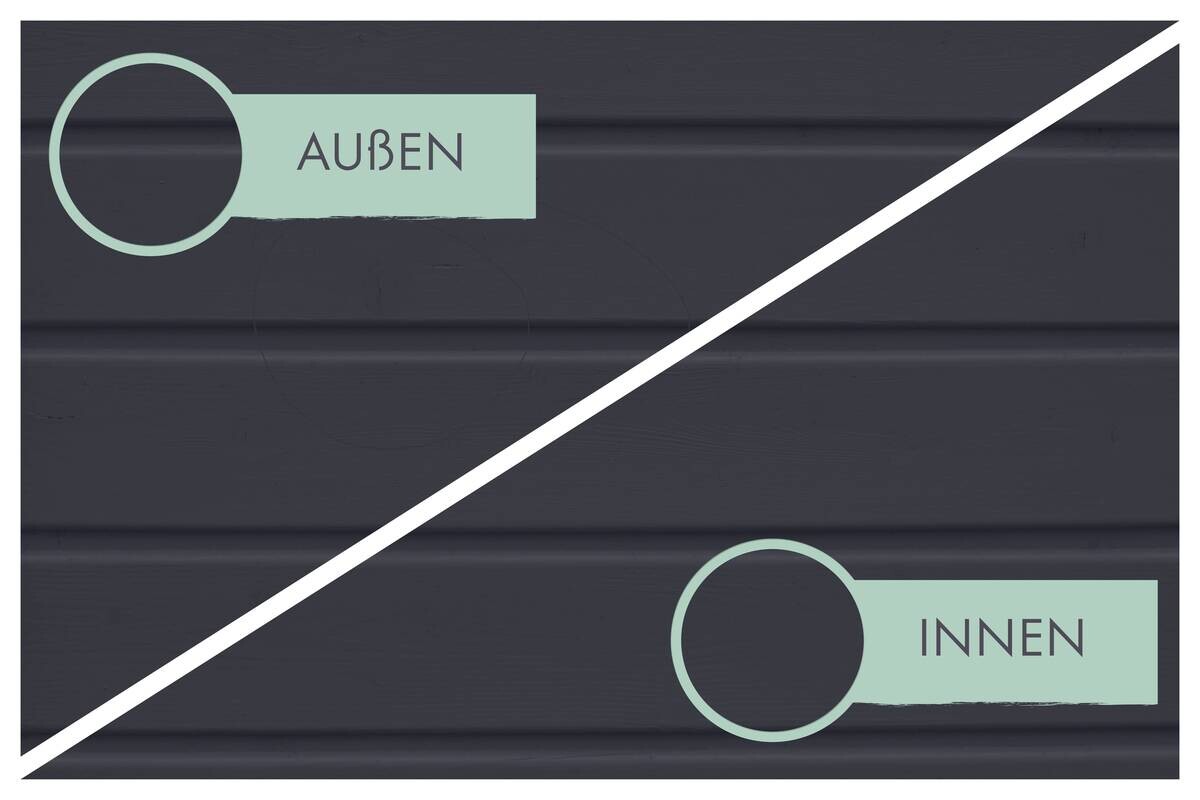 AUßEN

INNEN