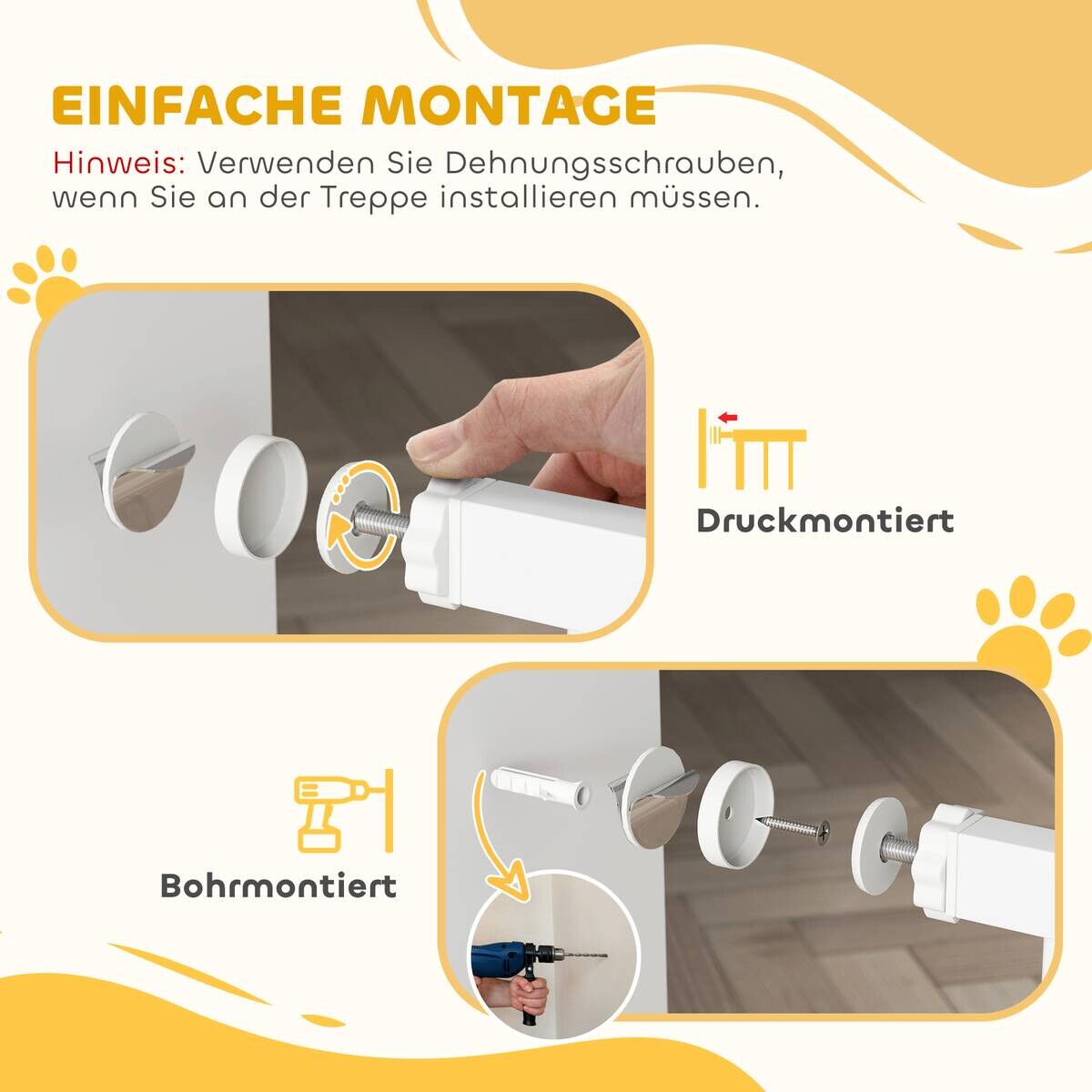 EINFACHE MONTAGE

Hinweis: Verwenden Sie Dehnungsschrauben, wenn Sie an der Treppe installieren müssen.

Druckmontiert

Bohrmontiert