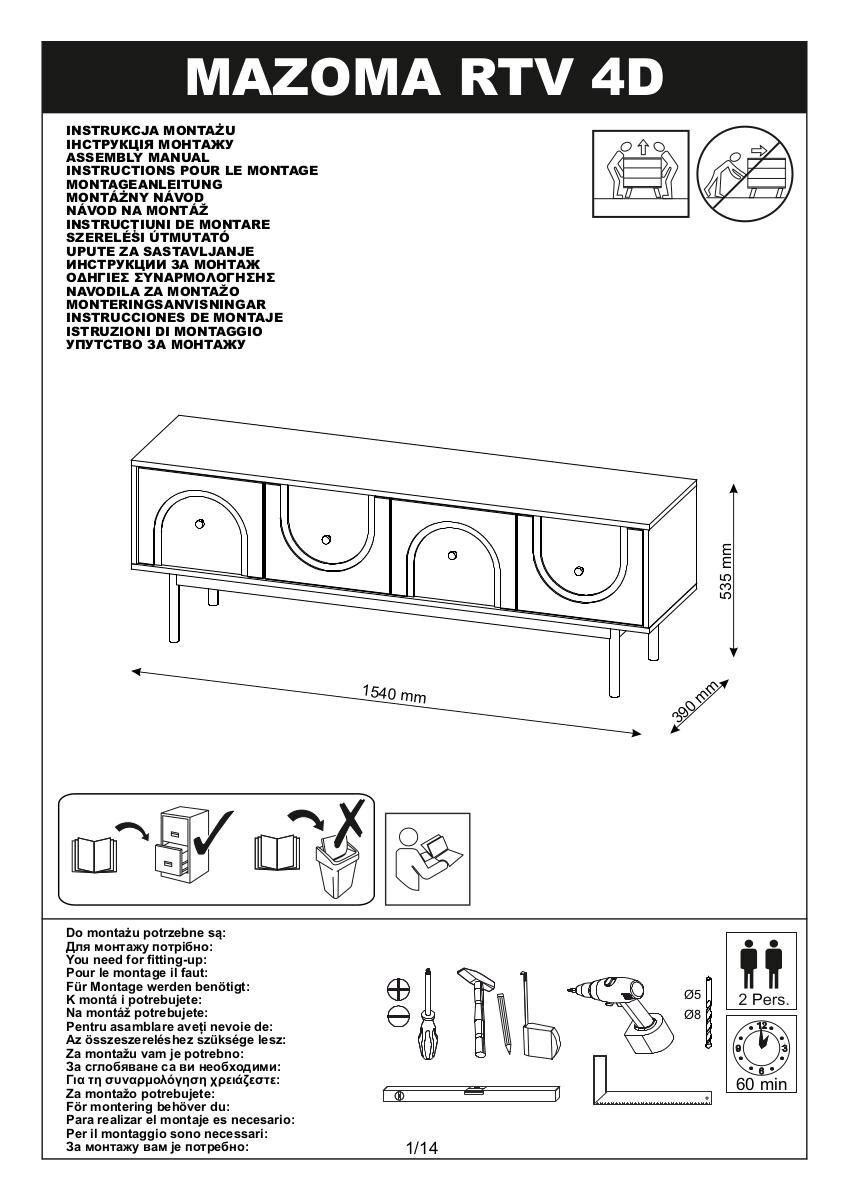 MAZOMA RTV 4D

INSTRUKCJA MONTAŻU
ІНСТРУКЦІЯ МОНТАЖУ
ASSEMBLY MANUAL
INSTRUCTIONS POUR LE MONTAGE
MONTAGEANLEITUNG
MONTÁŽNY NÁVOD
NÁVOD NA MONTÁŽ
INSTRUCȚIUNI DE MONTARE
SZERELÉSI ÚTMUTATÓ
UPUTE ZA SASTAVLJANJE
ИНСТРУКЦИИ ЗА МОНТАЖ
ΟΔΗΓΙΕΣ ΣΥΝΑΡΜΟΛΟΓΗΣΗΣ
NAVODILA ZA MONTAŽO
MONTERINGSANVISNINGAR
INSTRUCCIONES DE MONTAJE
ISTRUZIONI DI MONTAGGIO
УПУТСТВО ЗА МОНТАЖУ

535 mm
1540 mm
390 mm

Do montażu potrzebne są:
Для монтажу потрібно:
You need for fitting-up:
Pour le montage il faut:
Für Montage werden benötigt:
K montá i potrebujete:
Na montáž potrebujete:
Pentru asamblare aveți nevoie de:
Az összeszereléshez szüksége lesz:
Za montažu vam je potrebno:
За сглобяване са ви необходими:
Για τη συναρμολόγηση χρειάζεστε:
Za montažo potrebujete:
För montering behöver du:
Para realizar el montaje es necesario:
Per il montaggio sono necessari:
За монтажу вам је потребно:

Ø5
Ø8

2 Pers.

12
3
6
9
60 min

1/14