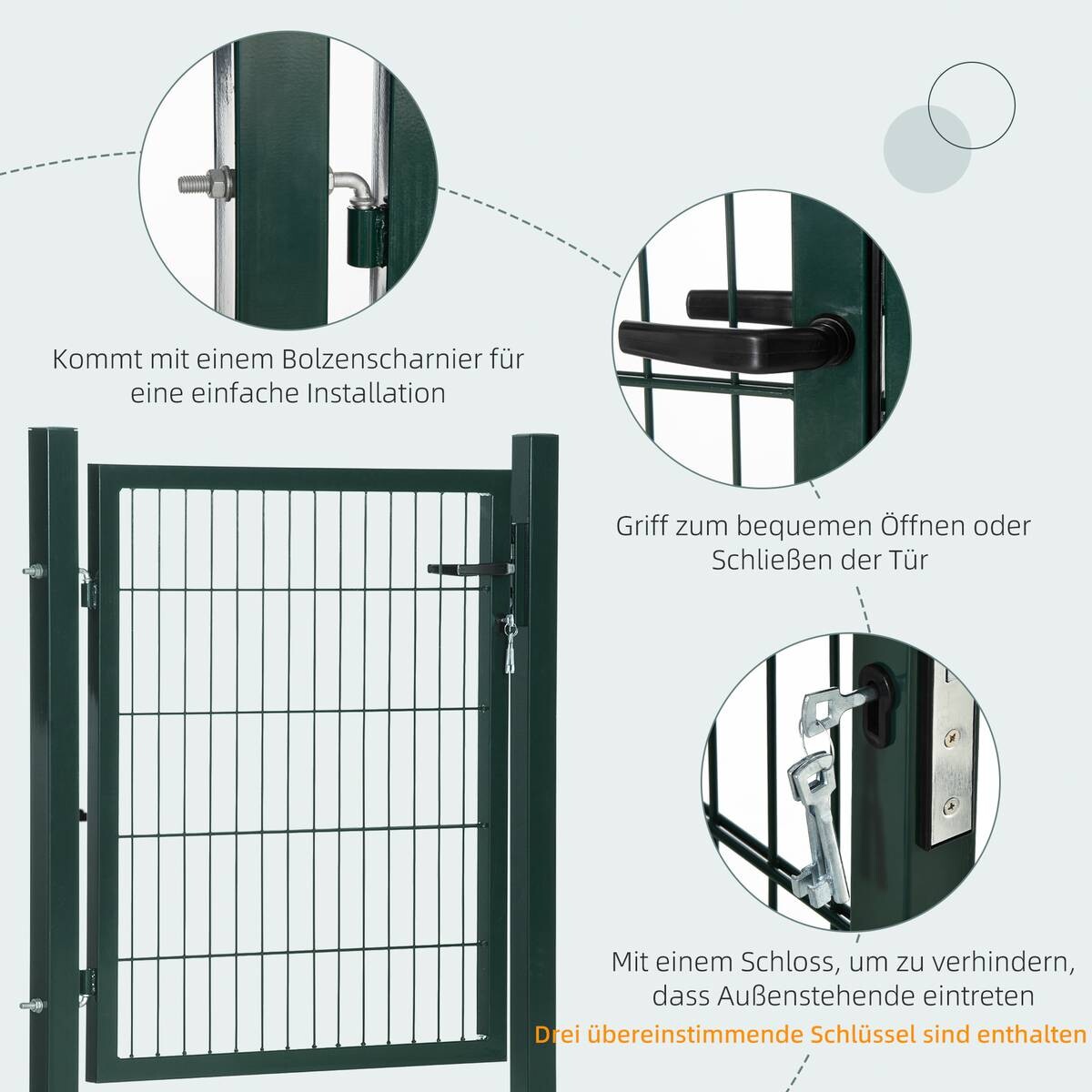 Kommt mit einem Bolzenscharnier für eine einfache Installation

Griff zum bequemen Öffnen oder Schließen der Tür

Mit einem Schloss, um zu verhindern, dass Außenstehende eintreten

Drei übereinstimmende Schlüssel sind enthalten