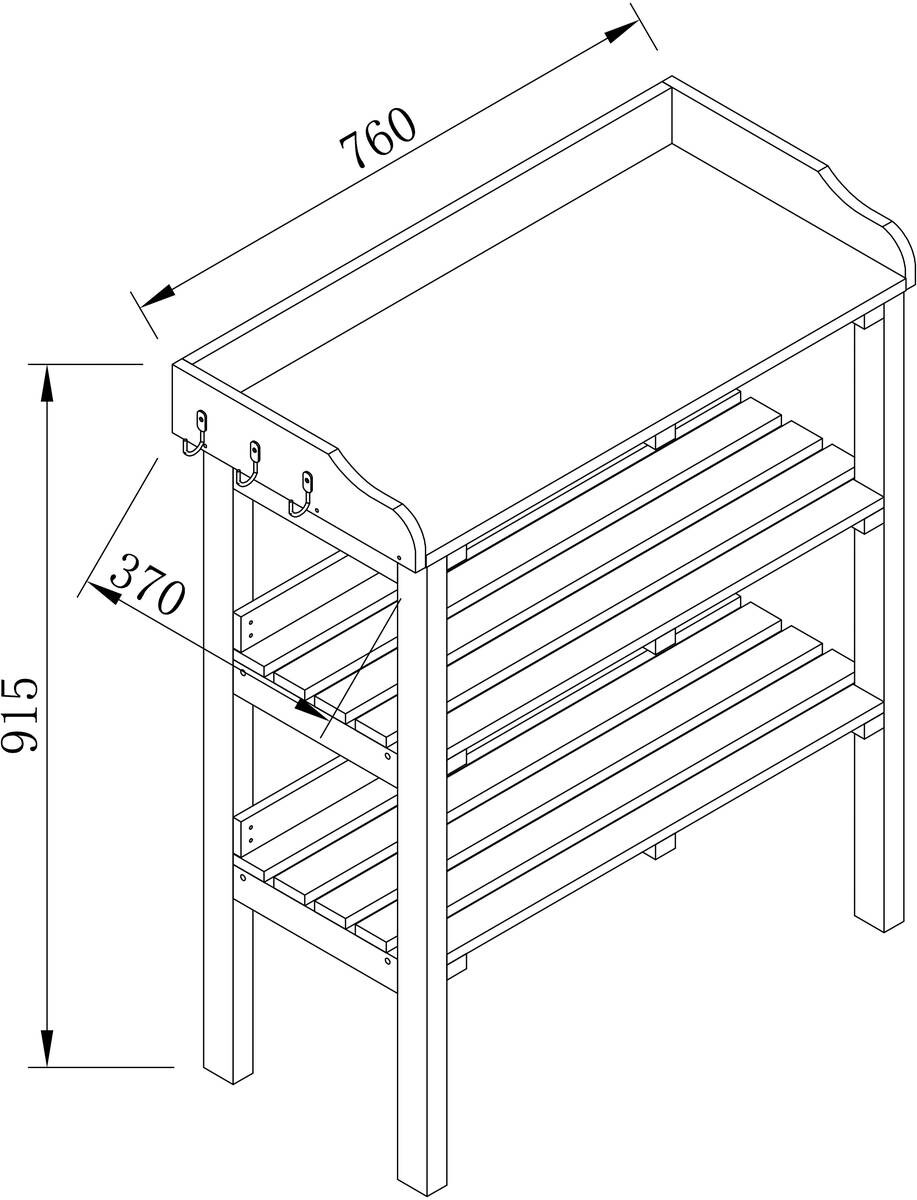 760

370

915