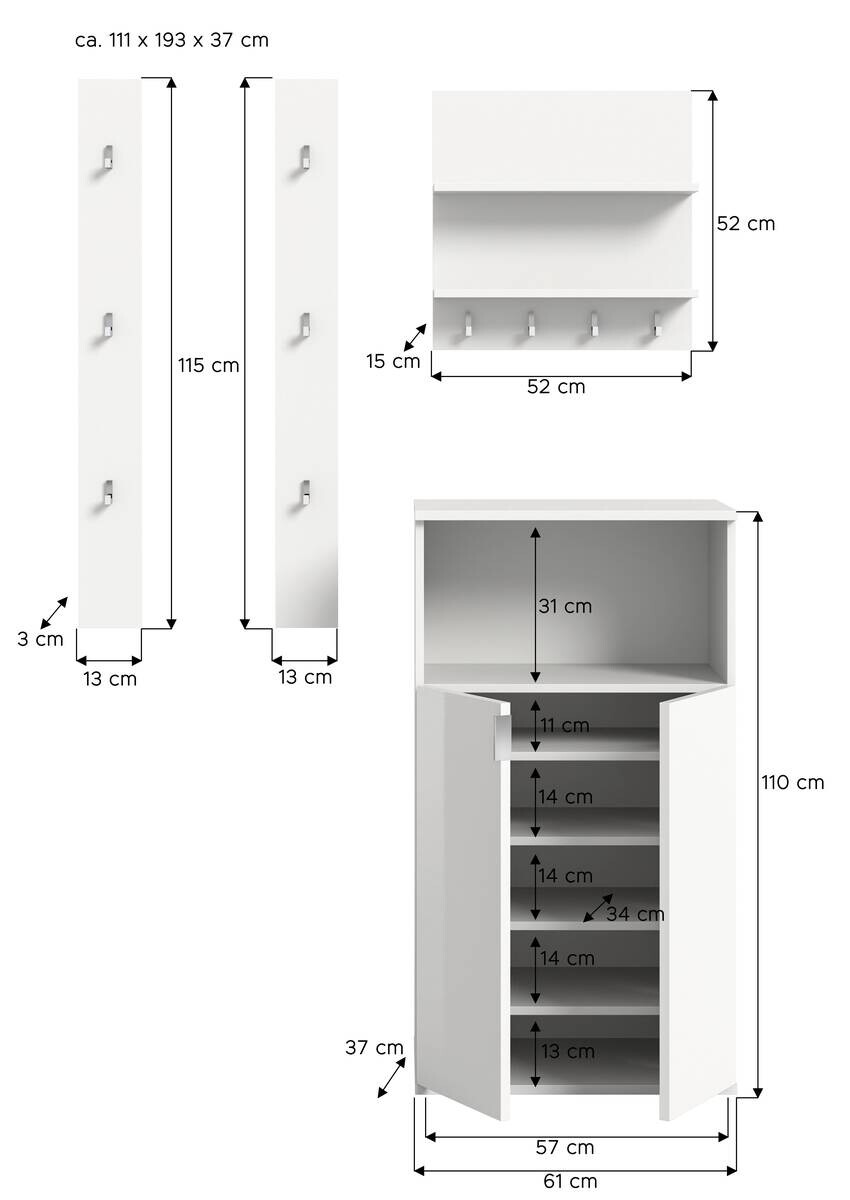 ca. 111 x 193 x 37 cm

115 cm

3 cm

13 cm

13 cm

52 cm

15 cm

52 cm

31 cm

11 cm

14 cm

14 cm

34 cm

14 cm

13 cm

110 cm

37 cm

57 cm

61 cm