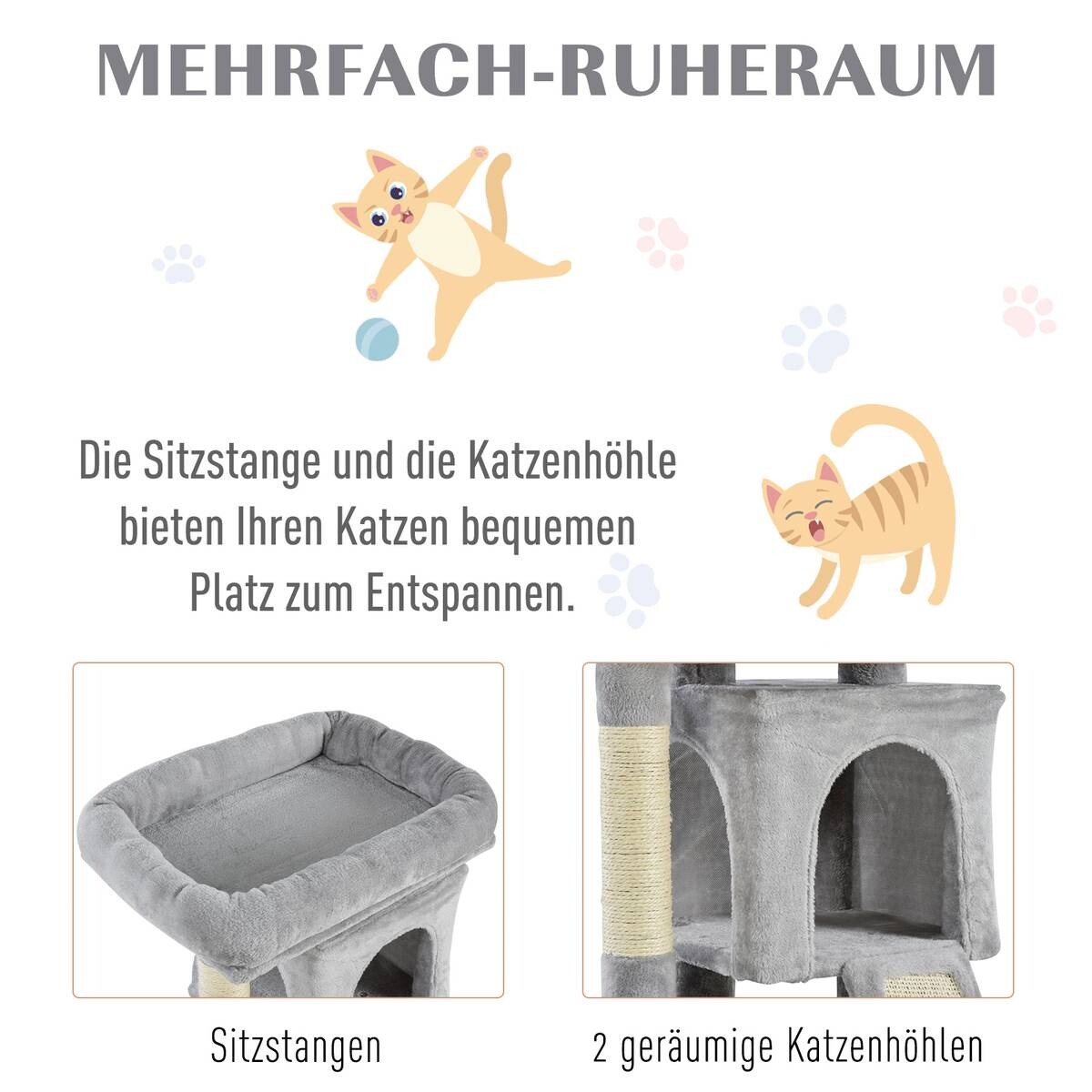 MEHRFACH-RUHERAUM

Die Sitzstange und die Katzenhöhle bieten Ihren Katzen bequemen Platz zum Entspannen.

Sitzstangen

2 geräumige Katzenhöhlen