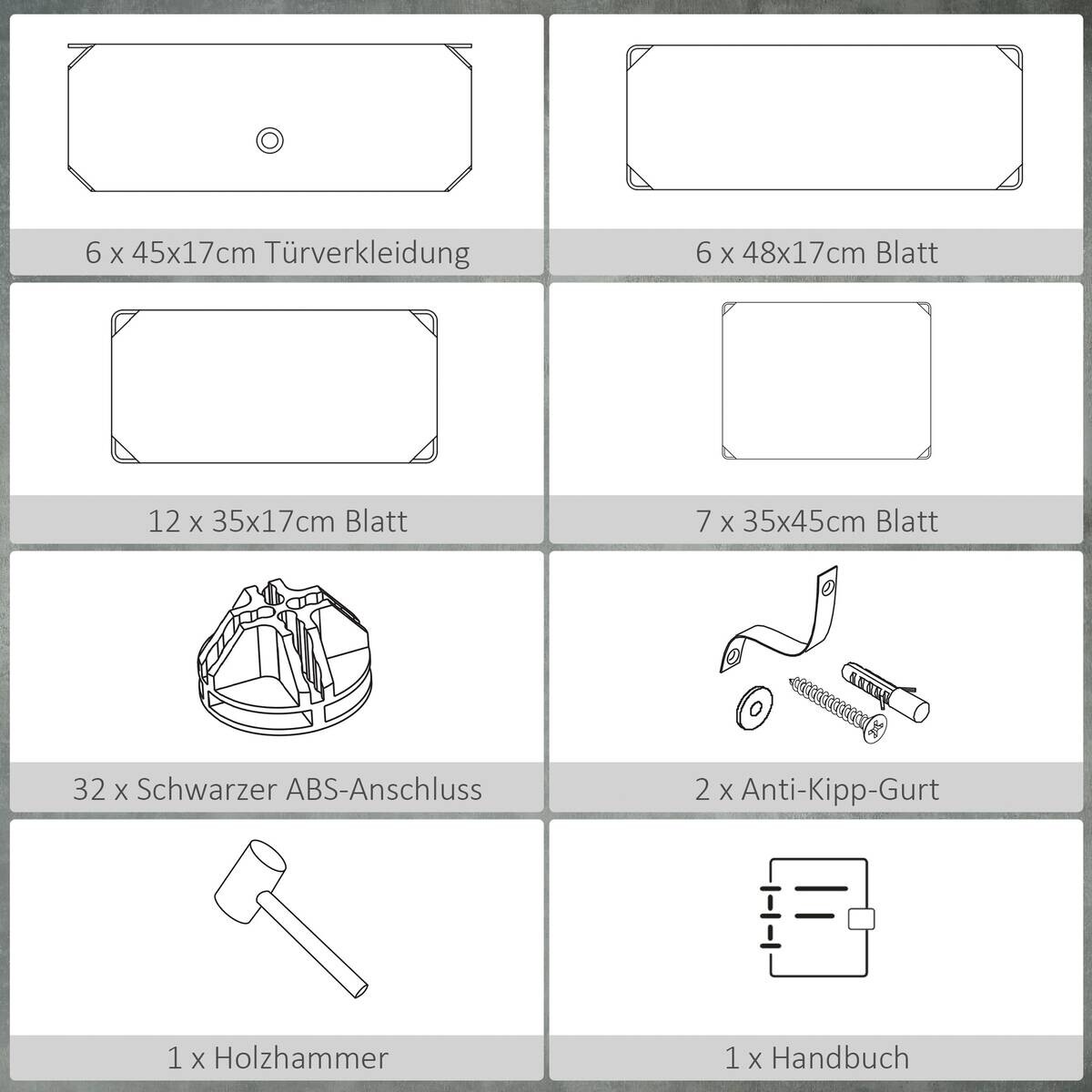 6 x 45x17cm Türverkleidung

6 x 48x17cm Blatt

12 x 35x17cm Blatt

7 x 35x45cm Blatt

32 x Schwarzer ABS-Anschluss

2 x Anti-Kipp-Gurt

1 x Holzhammer

1 x Handbuch