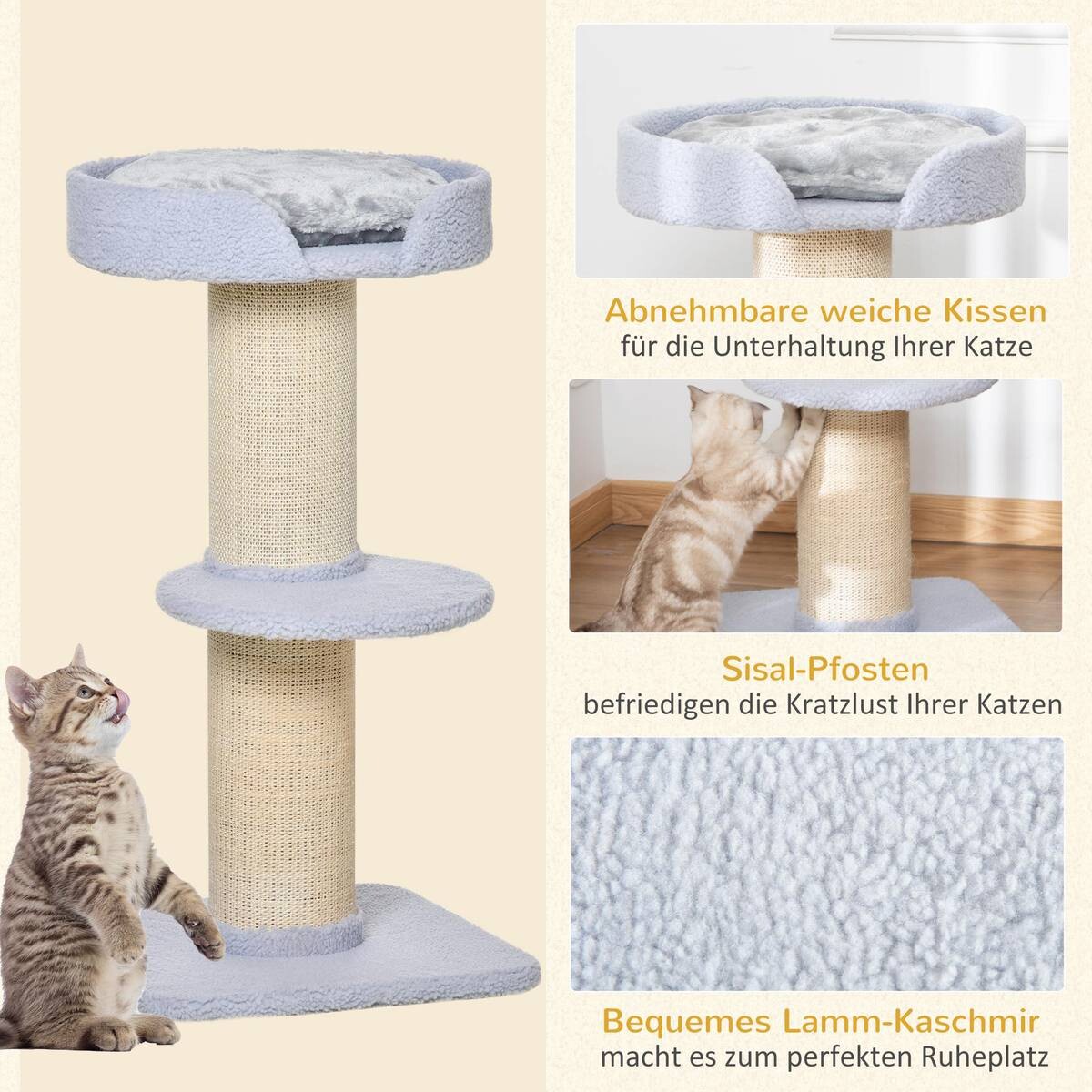 Abnehmbare weiche Kissen
für die Unterhaltung Ihrer Katze

Sisal-Pfosten
befriedigen die Kratzlust Ihrer Katzen

Bequemes Lamm-Kaschmir
macht es zum perfekten Ruheplatz