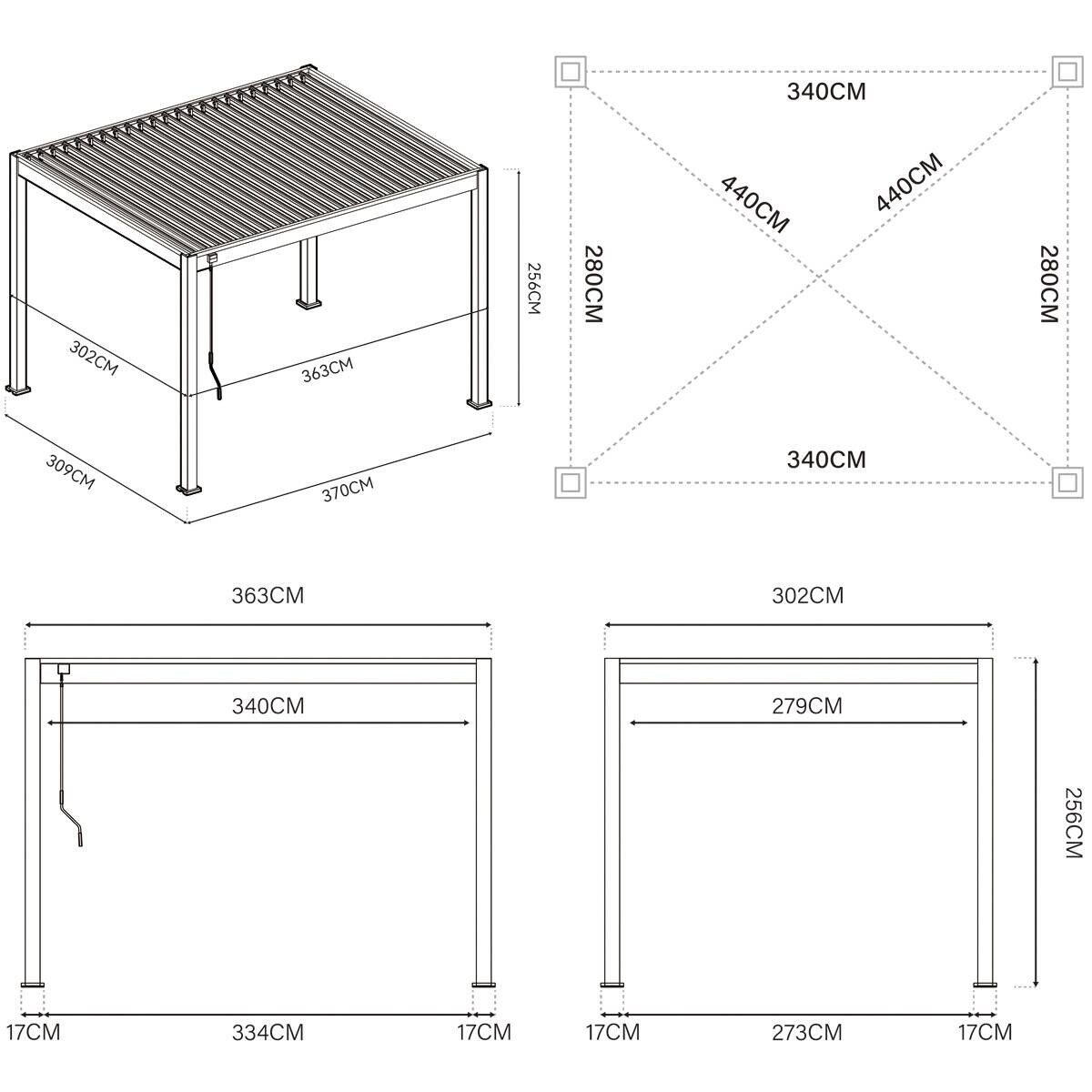 256CM
302CM
363CM
309CM
370CM

340CM
440CM
440CM
280CM
280CM
340CM

363CM
340CM
17CM
334CM
17CM

302CM
279CM
256CM
17CM
273CM
17CM