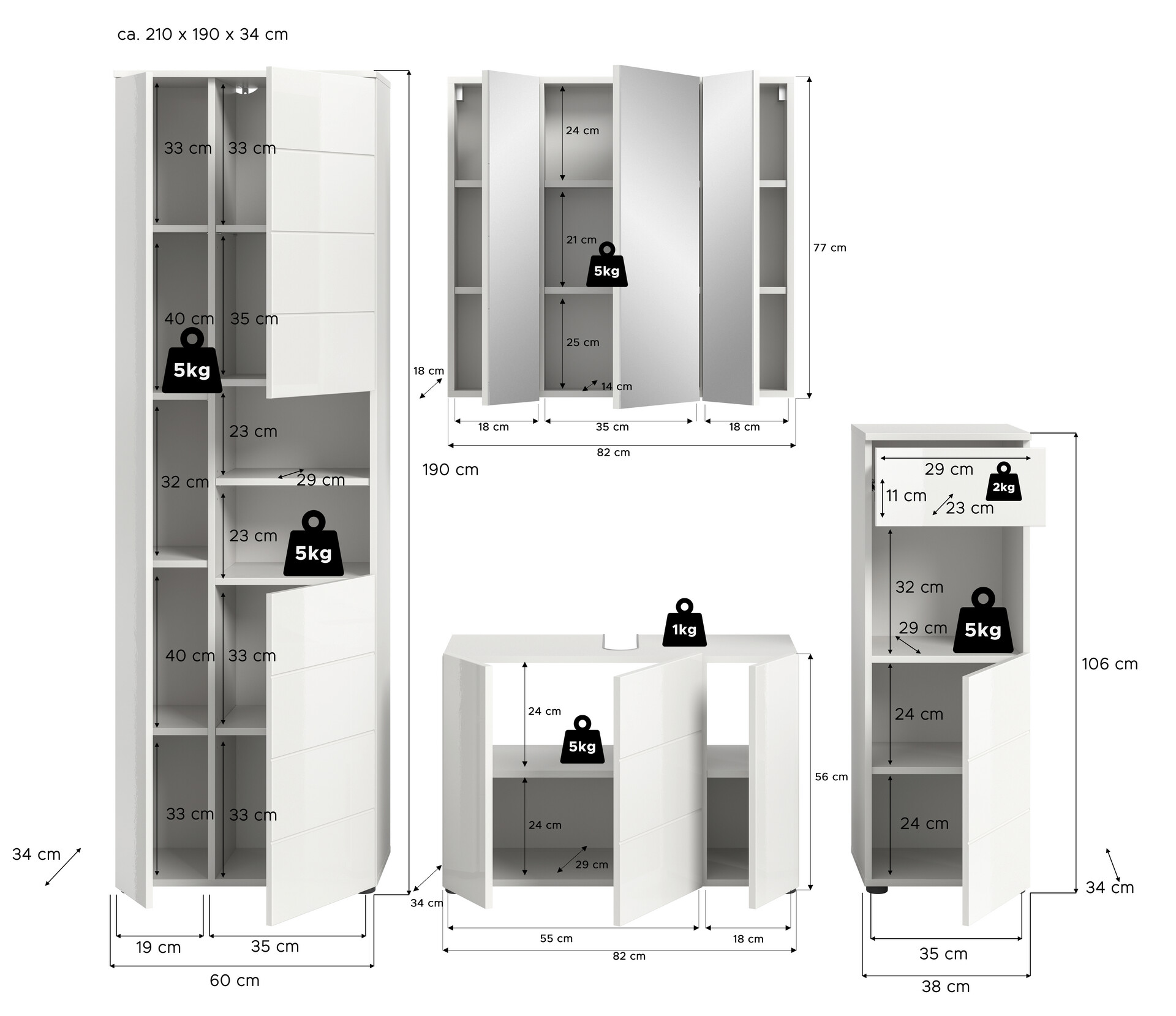 ca. 210 x 190 x 34 cm

33 cm
33 cm
40 cm
35 cm
5kg
23 cm
32 cm
29 cm
23 cm
5kg
40 cm
33 cm
33 cm
33 cm
34 cm
19 cm
35 cm
60 cm
190 cm

24 cm
21 cm
5kg
25 cm
14 cm
18 cm
77 cm
18 cm
35 cm
18 cm
82 cm

1kg
24 cm
5kg
24 cm
29 cm
56 cm
34 cm
55 cm
18 cm
82 cm

29 cm
2kg
11 cm
23 cm
32 cm
29 cm
5kg
24 cm
24 cm
106 cm
34 cm
35 cm
38 cm