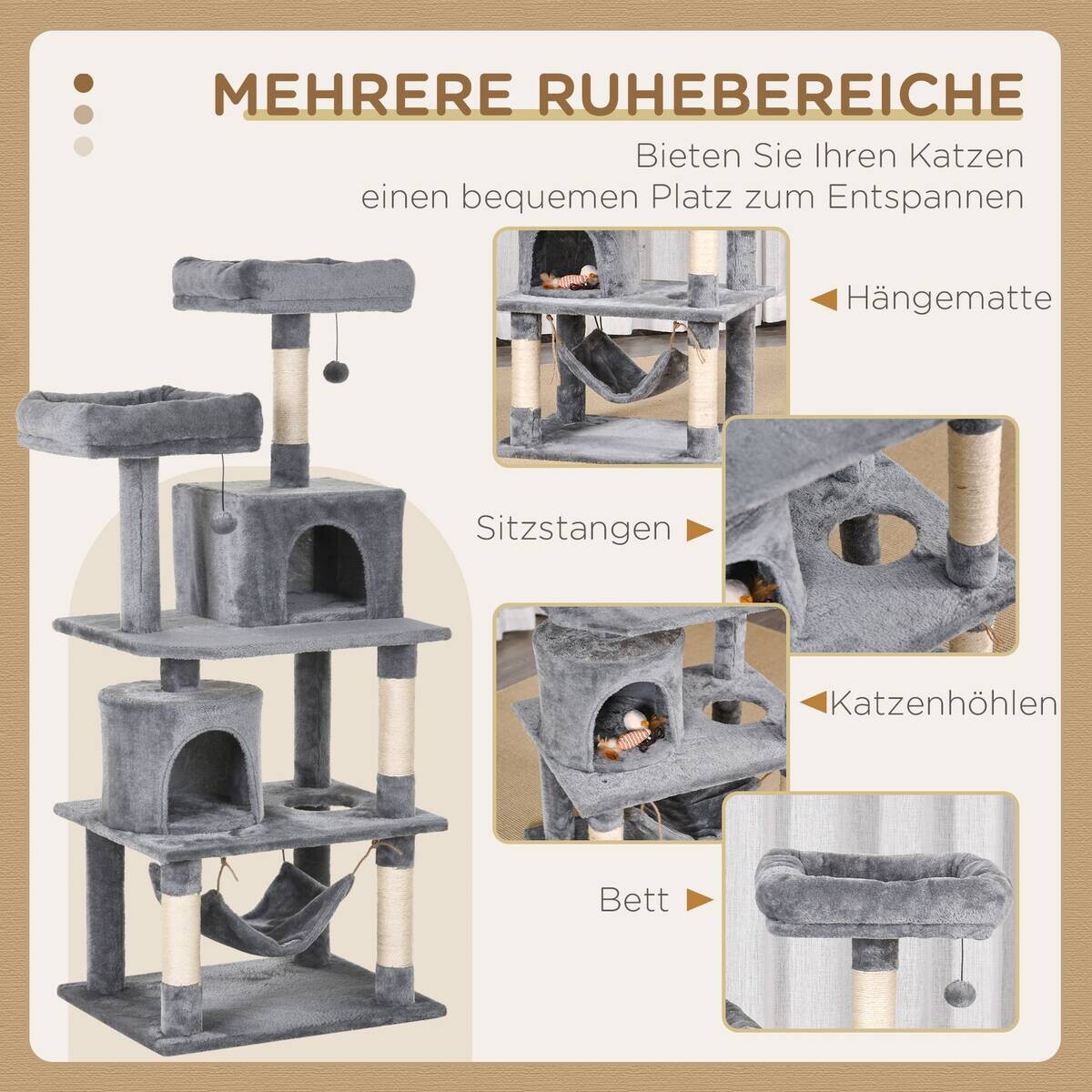 MEHRERE RUHEBEREICHE

Bieten Sie Ihren Katzen einen bequemen Platz zum Entspannen

Hängematte

Sitzstangen

Katzenhöhlen

Bett