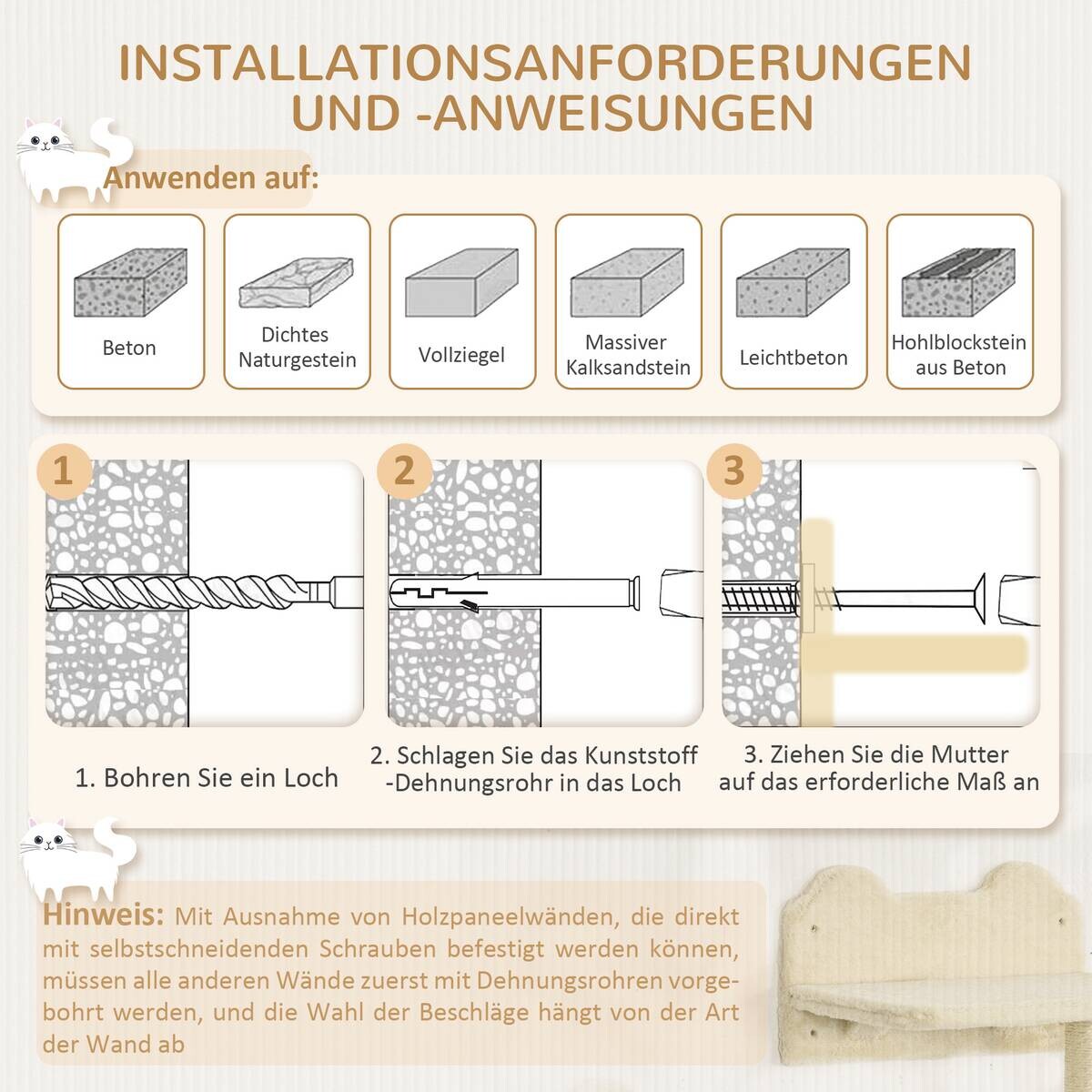 INSTALLATIONSANFORDERUNGEN UND -ANWEISUNGEN

Anwenden auf:

Beton

Dichtes Naturgestein

Vollziegel

Massiver Kalksandstein

Leichtbeton

Hohlblockstein aus Beton

1

2

3

1. Bohren Sie ein Loch

2. Schlagen Sie das Kunststoff -Dehnungsrohr in das Loch

3. Ziehen Sie die Mutter auf das erforderliche Maß an

Hinweis: Mit Ausnahme von Holzpaneelwänden, die direkt mit selbstschneidenden Schrauben befestigt werden können, müssen alle anderen Wände zuerst mit Dehnungsrohren vorgebohrt werden, und die Wahl der Beschläge hängt von der Art der Wand ab