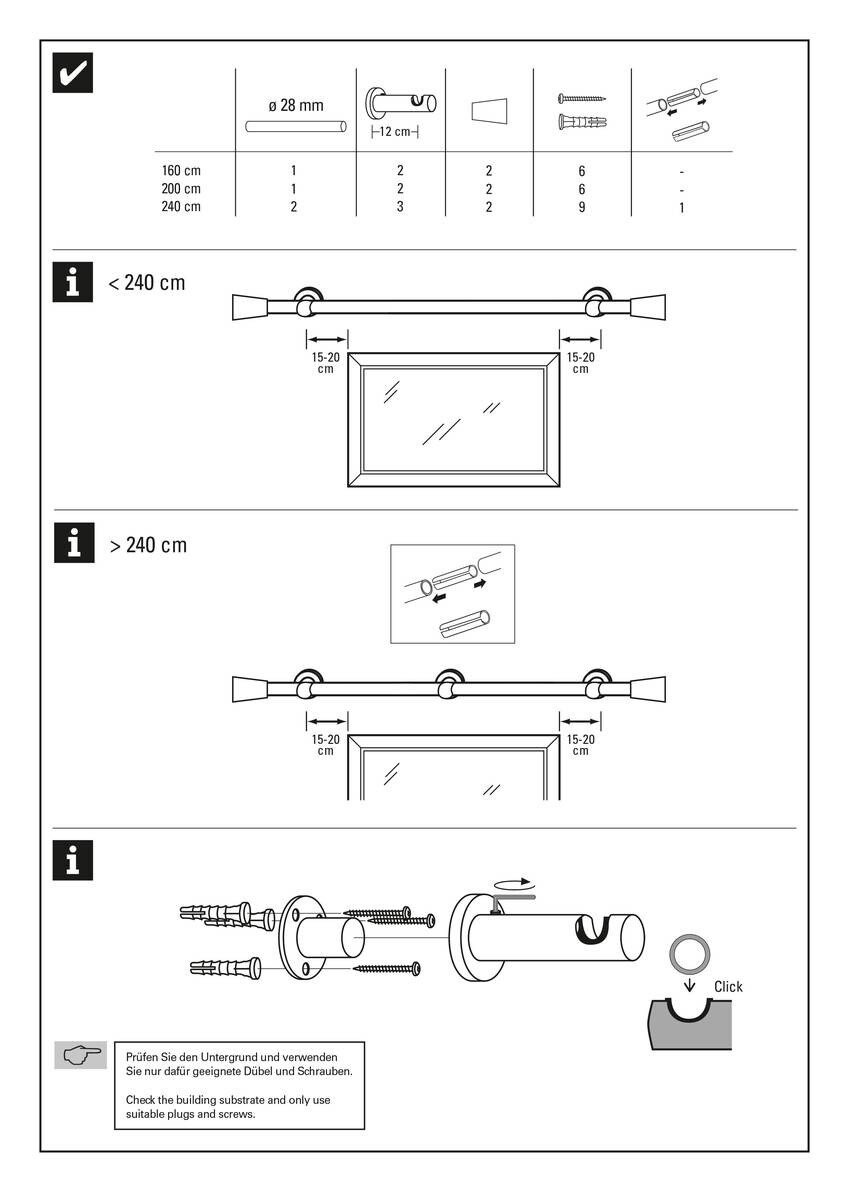 |  | ø 28 mm | 12 cm |  |  |  |
|---|---|---|---|---|---|
| 160 cm | 1 | 2 | 2 | 6 | - |
| 200 cm | 1 | 2 | 2 | 6 | - |
| 240 cm | 2 | 3 | 2 | 9 | 1 |

< 240 cm

15-20 cm

15-20 cm

> 240 cm

15-20 cm

15-20 cm

Click

Prüfen Sie den Untergrund und verwenden Sie nur dafür geeignete Dübel und Schrauben.

Check the building substrate and only use suitable plugs and screws.