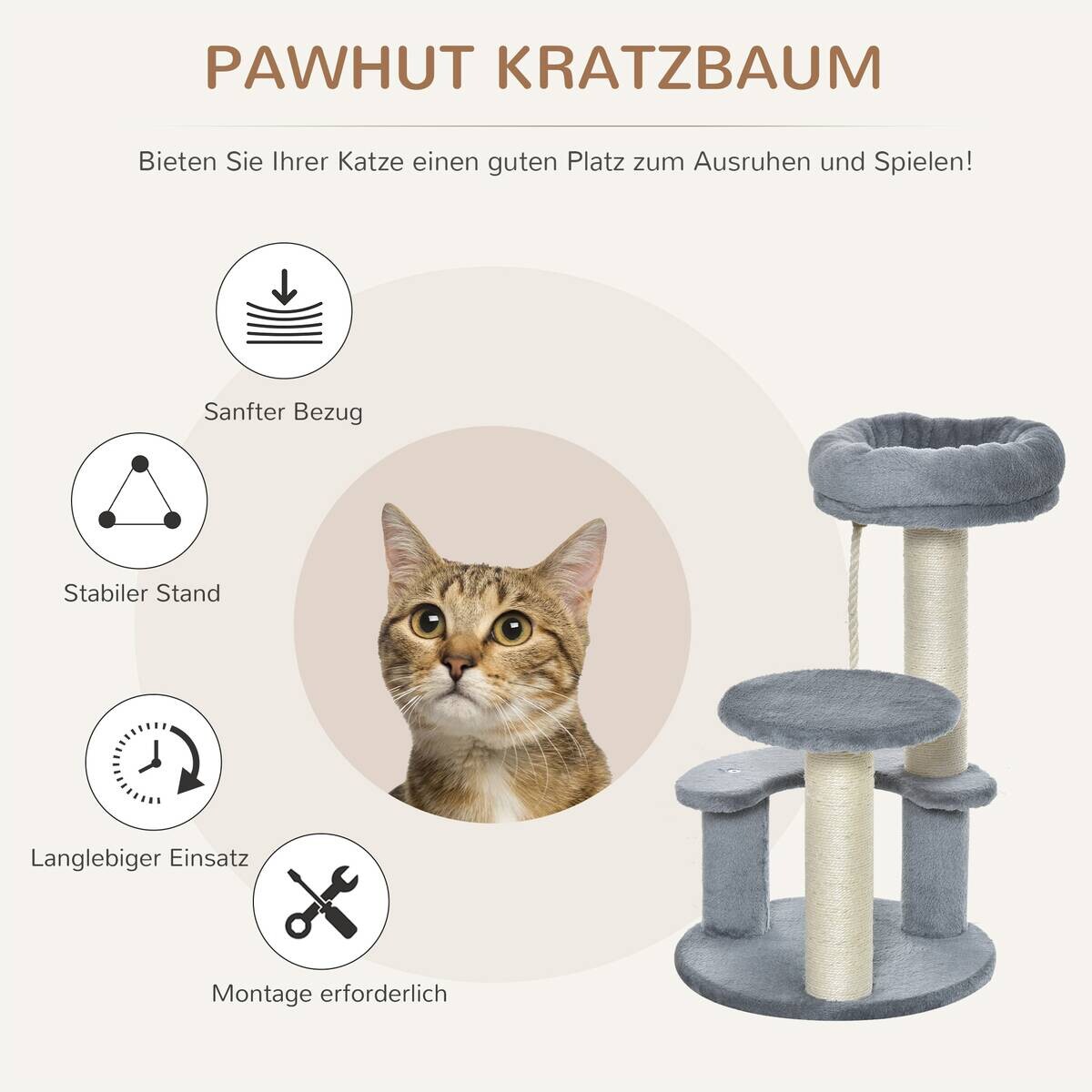 PAWHUT KRATZBAUM

Bieten Sie Ihrer Katze einen guten Platz zum Ausruhen und Spielen!

Sanfter Bezug

Stabiler Stand

Langlebiger Einsatz

Montage erforderlich