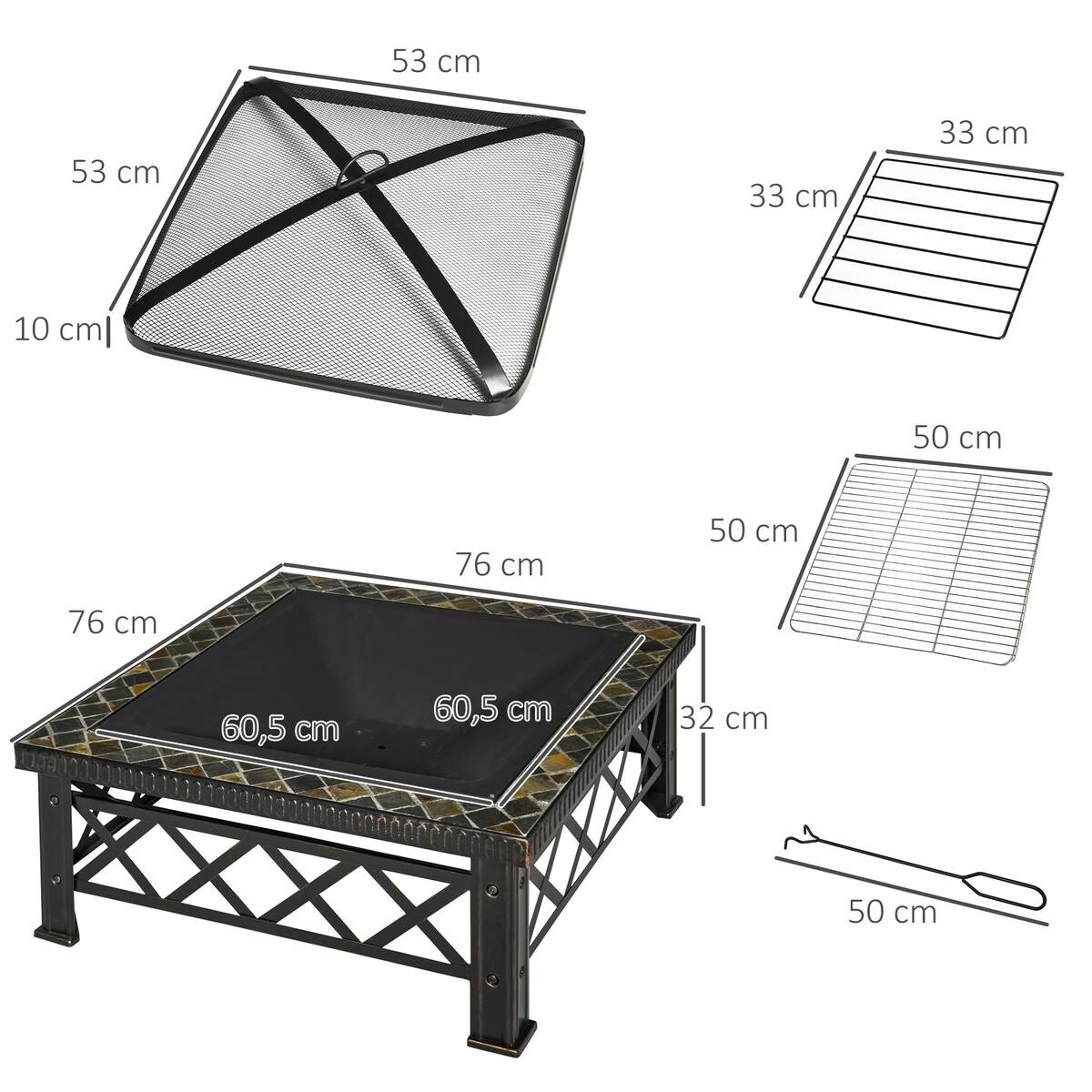 53 cm
53 cm
10 cm
33 cm
33 cm
50 cm
50 cm
76 cm
76 cm
60,5 cm
60,5 cm
32 cm
50 cm