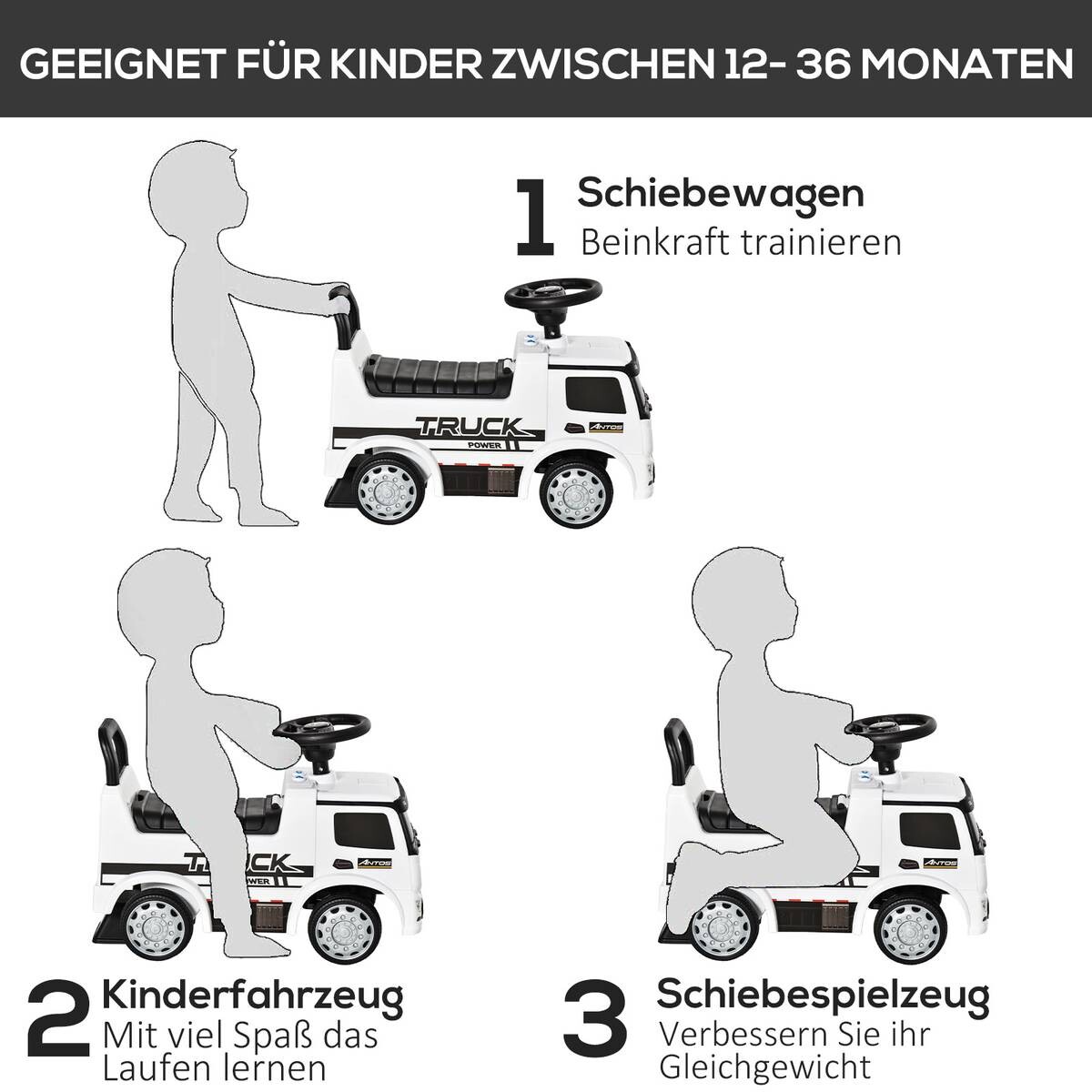 GEEIGNET FÜR KINDER ZWISCHEN 12- 36 MONATEN

1 Schiebewagen
Beinkraft trainieren

TRUCK
POWER
ANTOS

TRUCK
POWER
ANTOS

ANTOS

2 Kinderfahrzeug
Mit viel Spaß das Laufen lernen

3 Schiebespielzeug
Verbessern Sie ihr Gleichgewicht