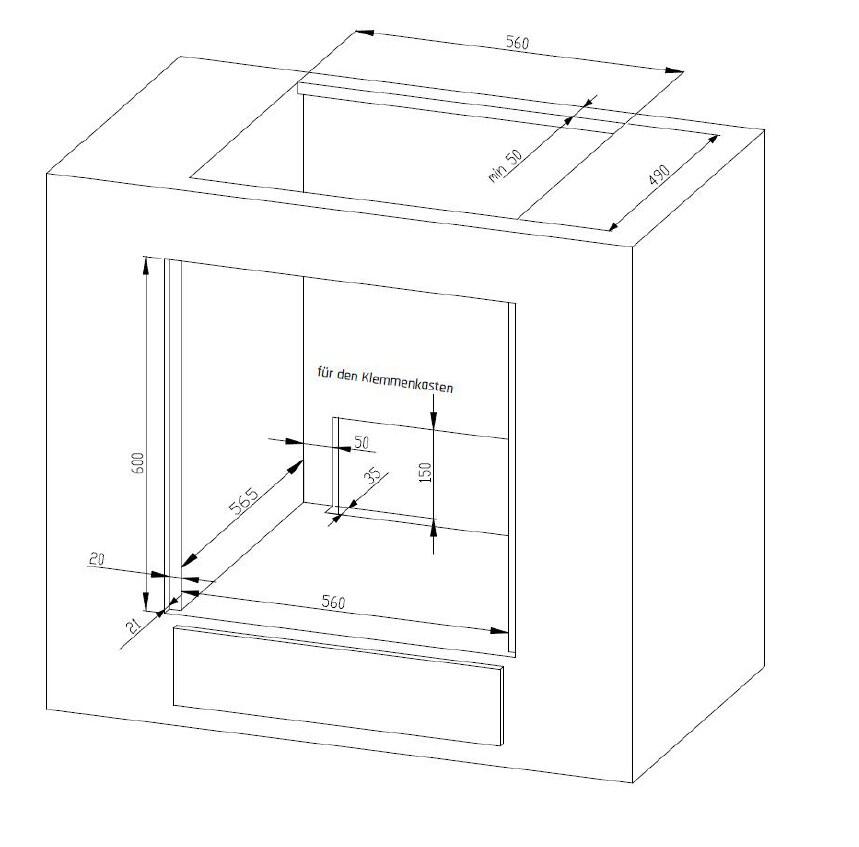 560
min 50
490
für den Klemmenkasten
50
35
150
600
565
20
560
21