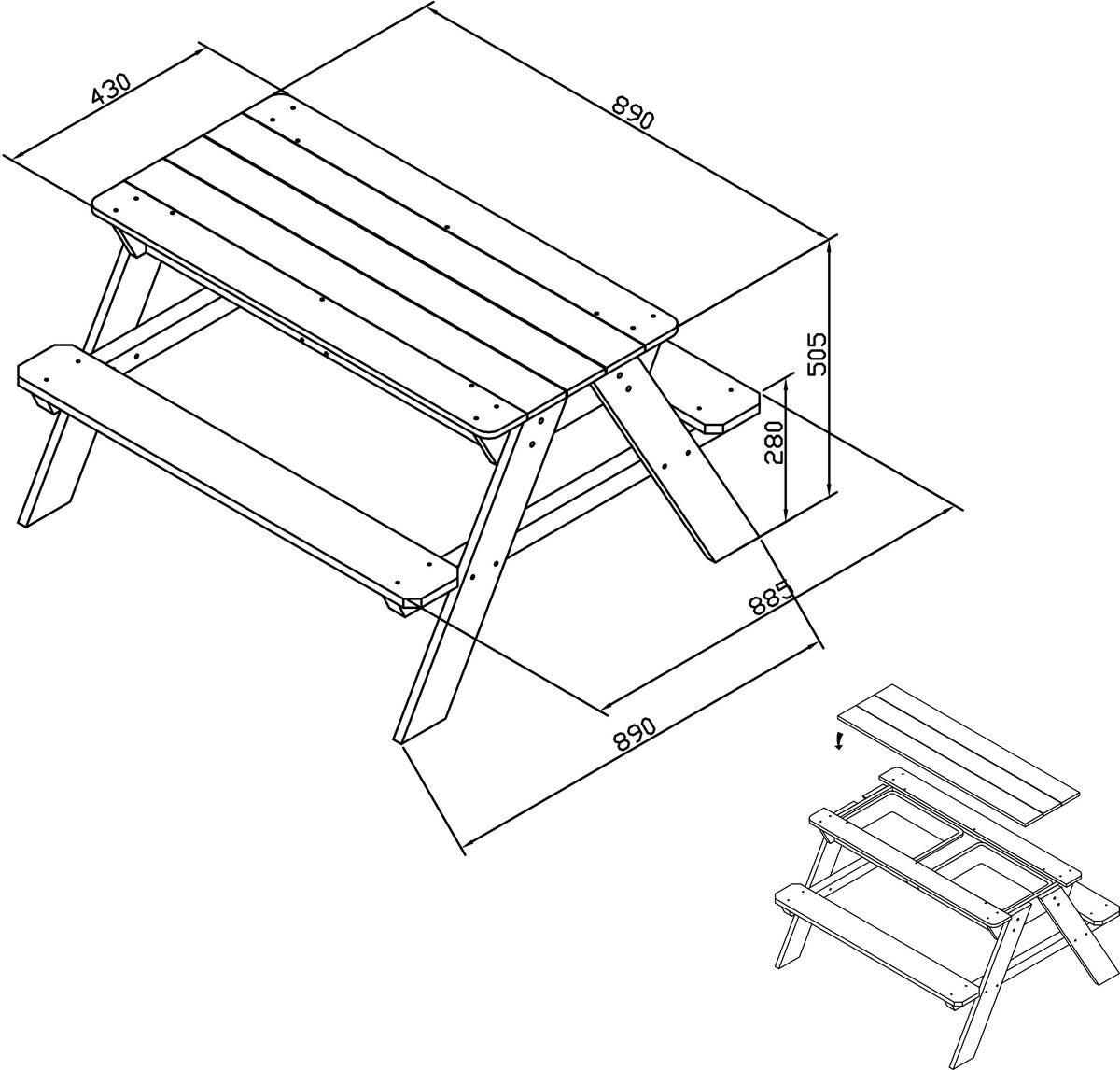 430
890
505
280
885
890