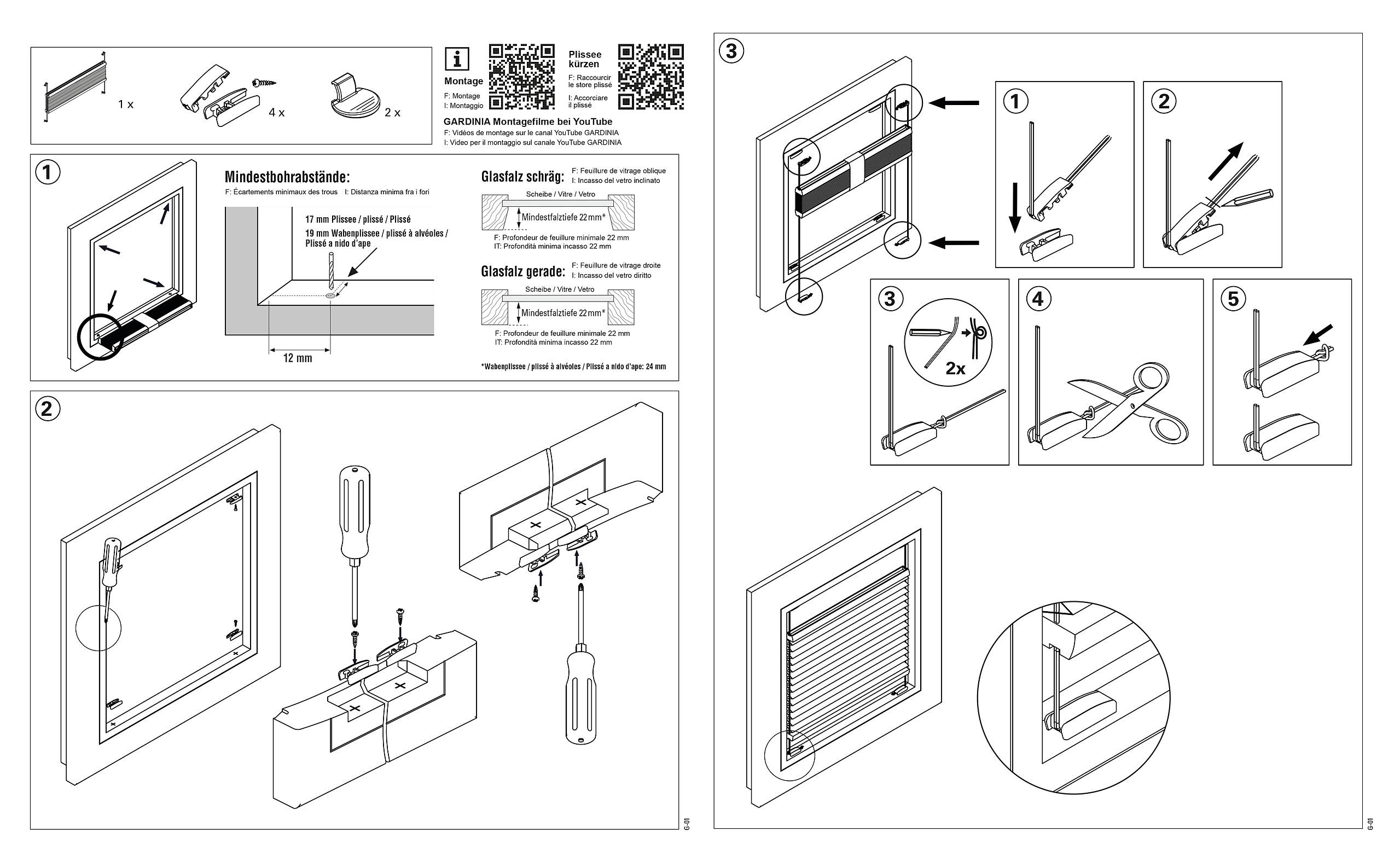 1 x

4 x

2 x

i
Montage
F: Montage
I: Montaggio

Plissee kürzen
F: Raccourcir le store plissé
I: Accorciare il plissé

GARDINIA Montagefilme bei YouTube
F: Vidéos de montage sur le canal YouTube GARDINIA
I: Video per il montaggio sul canale YouTube GARDINIA

1

Mindestbohrabstände:
F: Écartements minimaux des trous I: Distanza minima fra i fori

17 mm Plissee / plissé / Plissé
19 mm Wabenplissee / plissé à alvéoles / Plissé a nido d'ape

12 mm

Glasfalz schräg:
F: Feuillure de vitrage oblique
I: Incasso del vetro inclinato

Scheibe / Vitre / Vetro

Mindestfalztiefe 22 mm*

F: Profondeur de feuillure minimale 22 mm
IT: Profondità minima incasso 22 mm

Glasfalz gerade:
F: Feuillure de vitrage droite
I: Incasso del vetro diritto

Scheibe / Vitre / Vetro

Mindestfalztiefe 22 mm*

F: Profondeur de feuillure minimale 22 mm
IT: Profondità minima incasso 22 mm

*Wabenplissee / plissé à alvéoles / Plissé a nido d'ape: 24 mm

2

G-01

3

1

2

3

2x

4

5

G-01