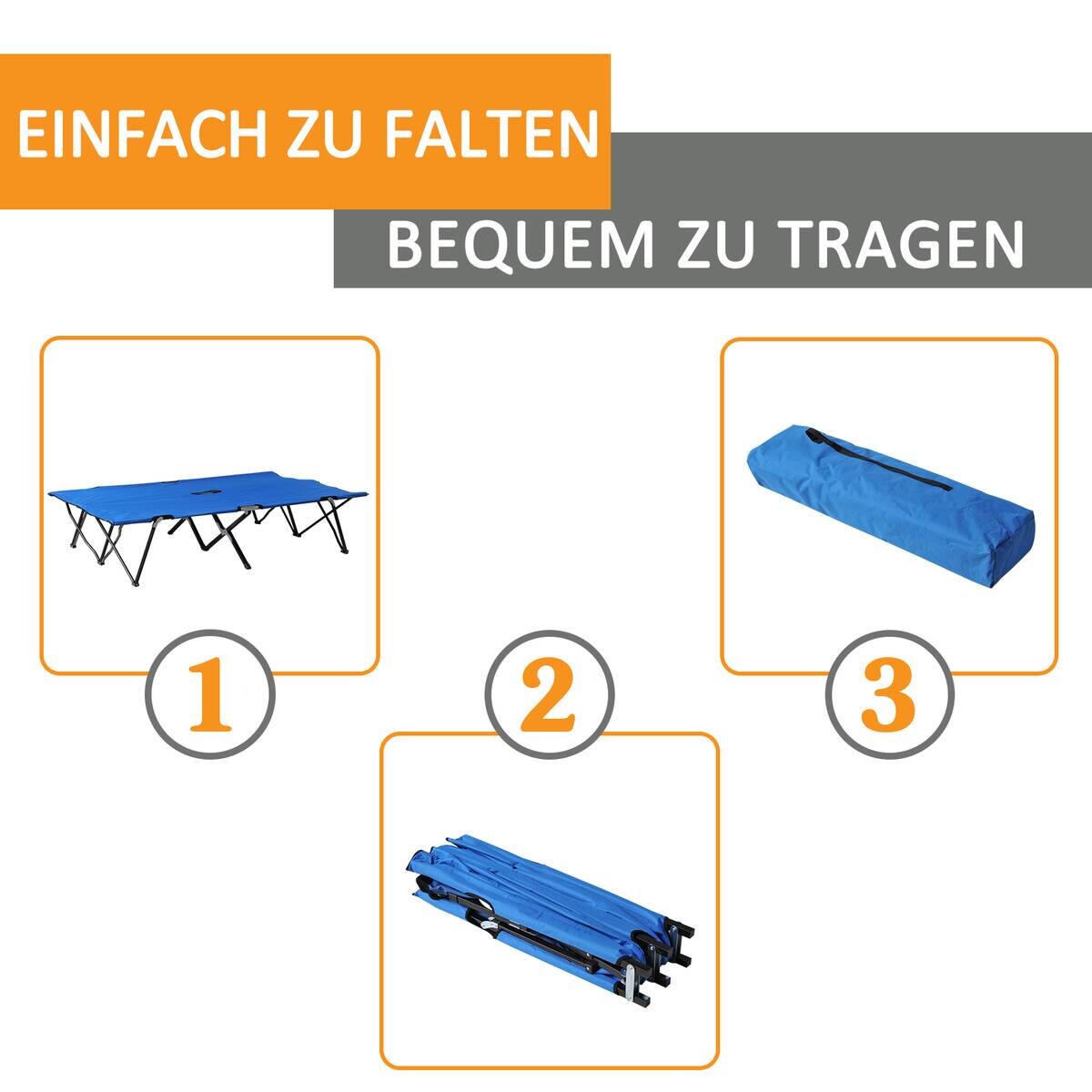 EINFACH ZU FALTEN

BEQUEM ZU TRAGEN

1

2

3