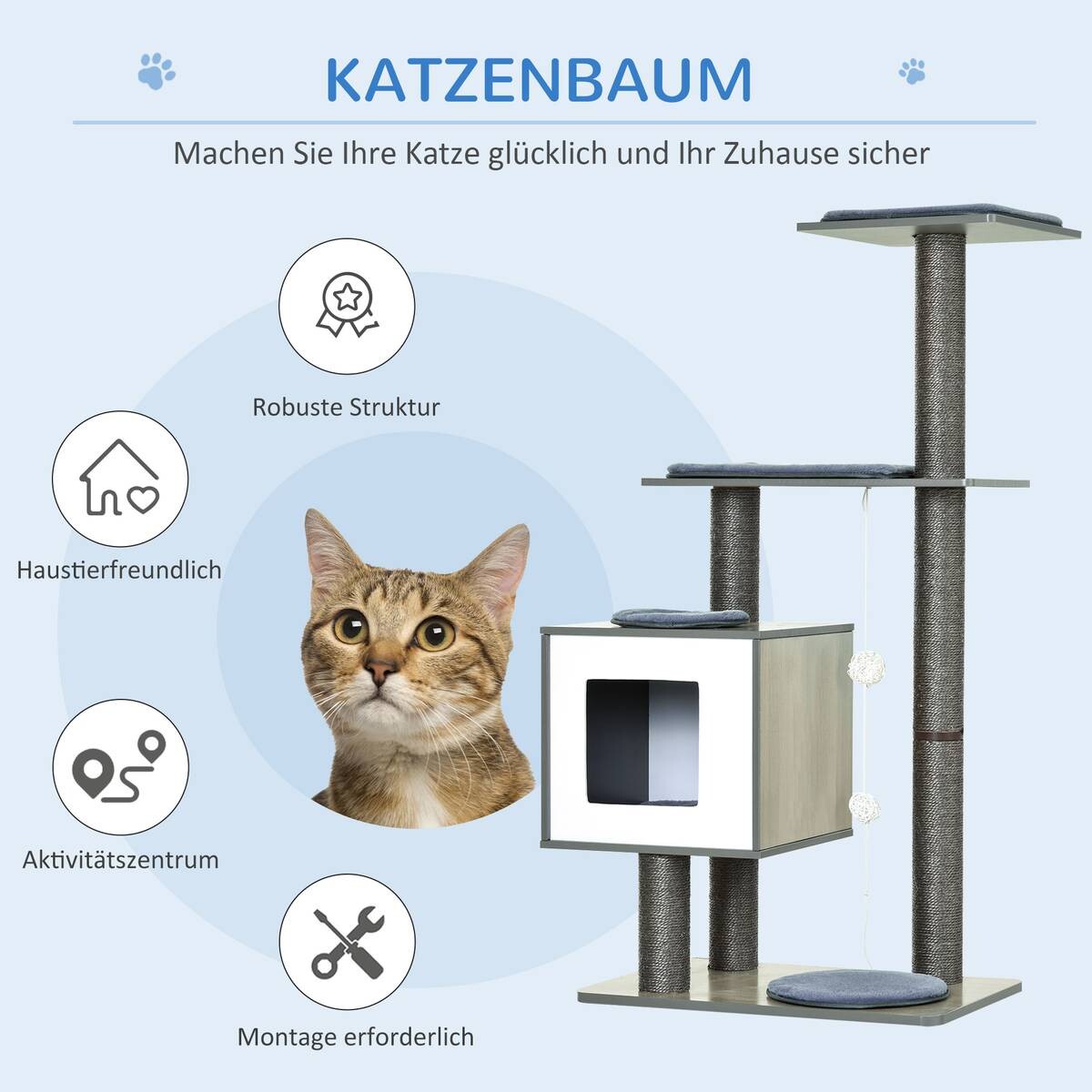 KATZENBAUM

Machen Sie Ihre Katze glücklich und Ihr Zuhause sicher

Robuste Struktur

Haustierfreundlich

Aktivitätszentrum

Montage erforderlich