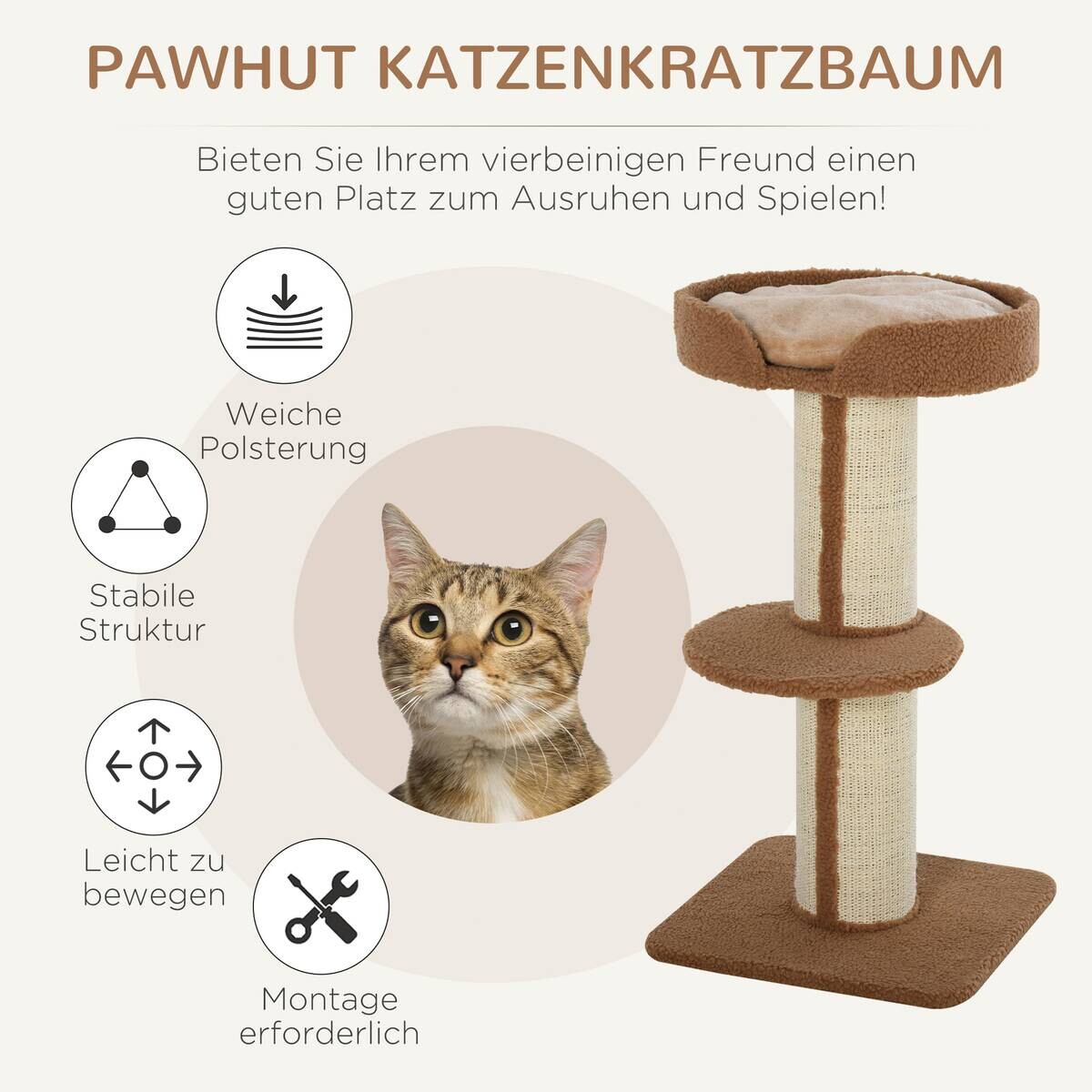 PAWHUT KATZENKRATZBAUM

Bieten Sie Ihrem vierbeinigen Freund einen guten Platz zum Ausruhen und Spielen!

Weiche Polsterung

Stabile Struktur

Leicht zu bewegen

Montage erforderlich