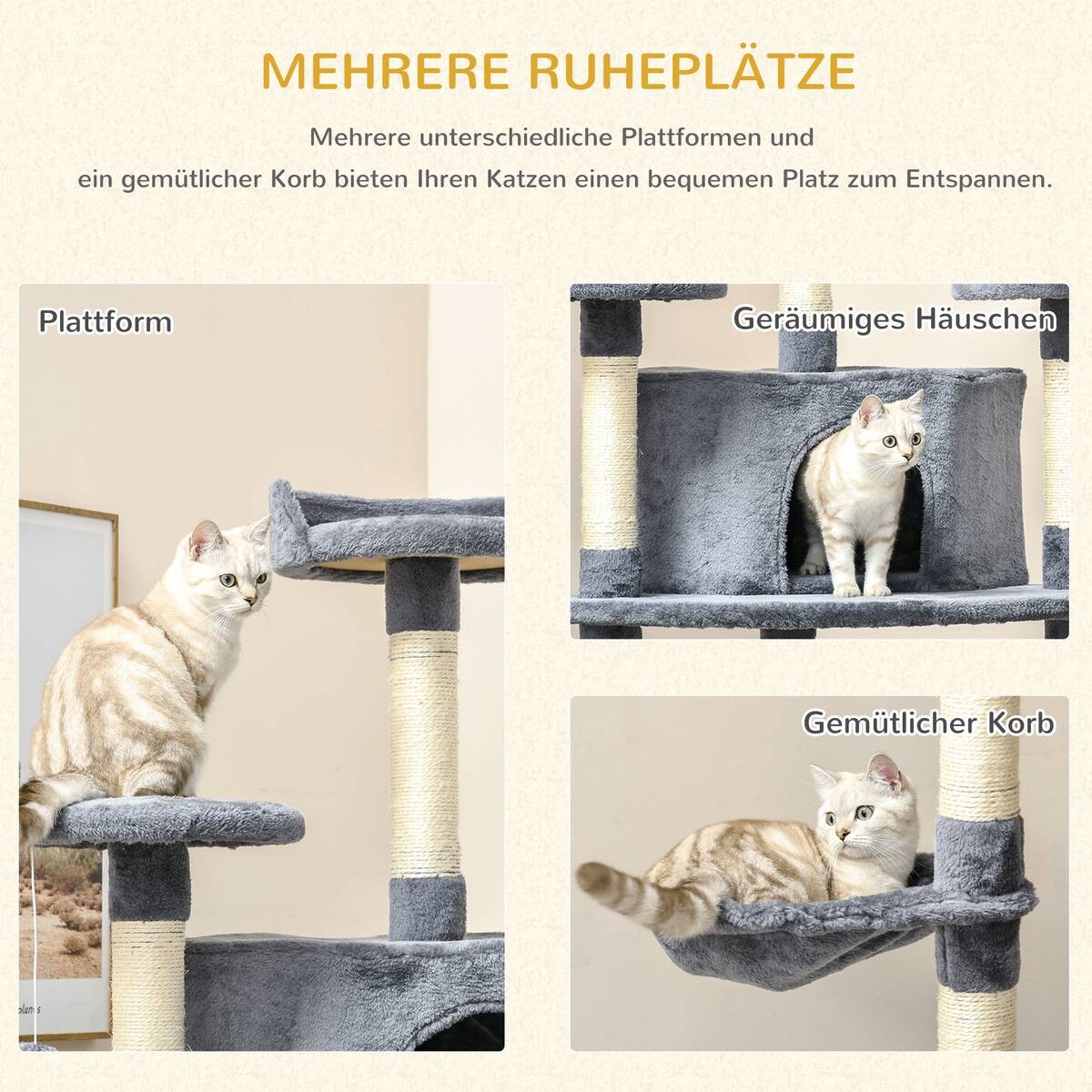 MEHRERE RUHEPLÄTZE

Mehrere unterschiedliche Plattformen und ein gemütlicher Korb bieten Ihren Katzen einen bequemen Platz zum Entspannen.

Plattform

Geräumiges Häuschen

Gemütlicher Korb